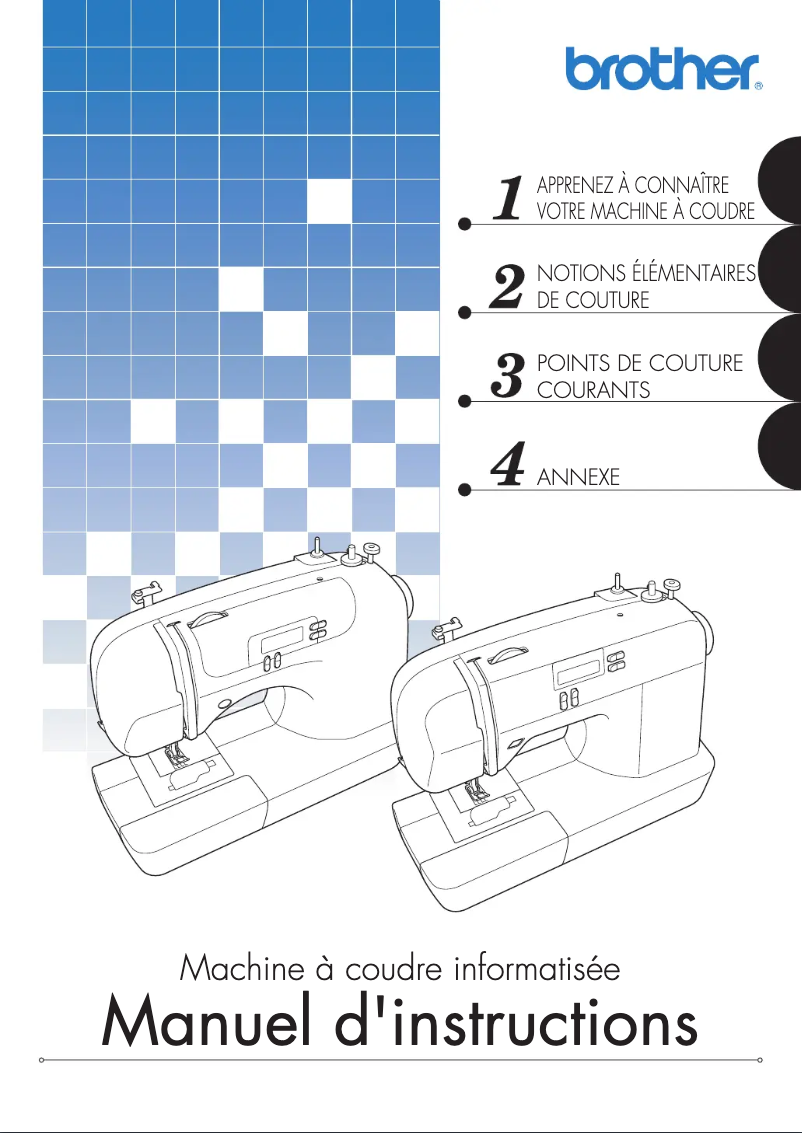 brother®

1 APPRENEZ À CONNAÎTRE VOTRE MACHINE À COUDRE

2 NOTIONS ÉLÉMENTAIRES DE COUTURE

3 POINTS DE COUTURE COURANTS

4 ANNEXE

Machine à coudre informatisée

Manuel d'instructions