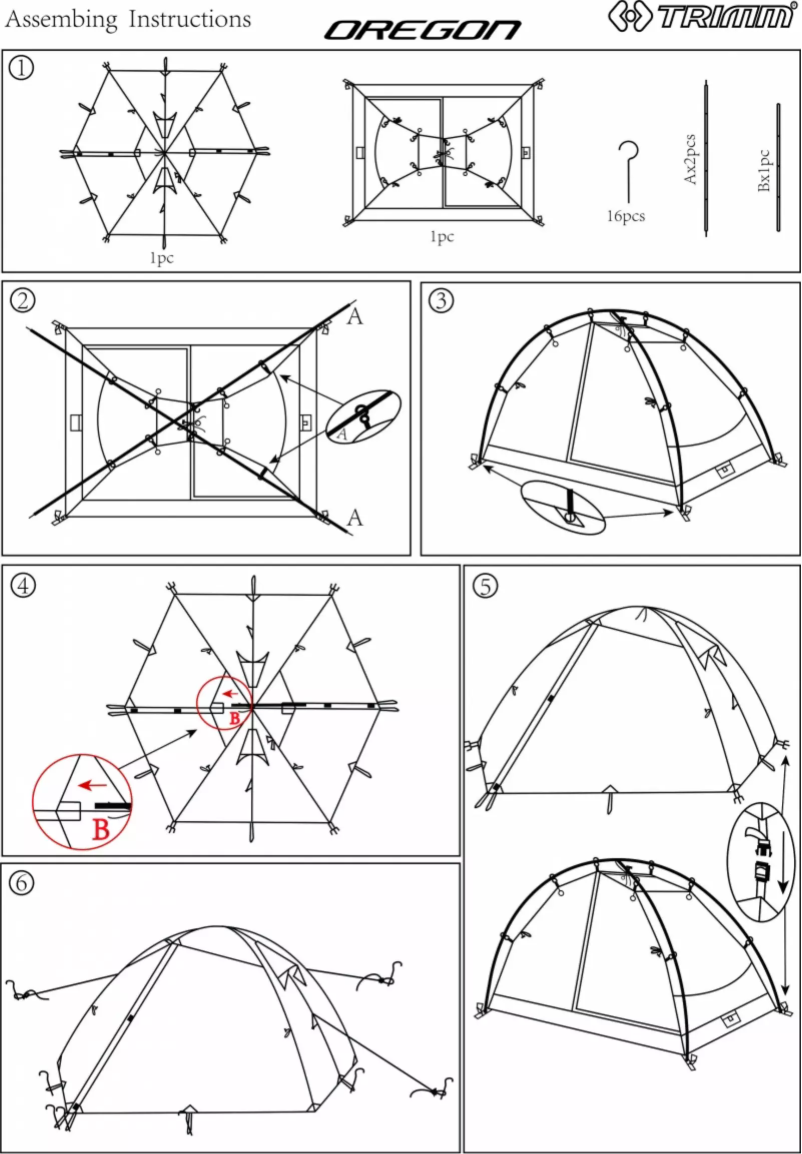 Assembing Instructions

OREGON

TRIMM®

①

1pc

1pc

16pcs

Ax2pcs

Bx1pc

②

A

A

A

③

④

B

B

⑤

⑥