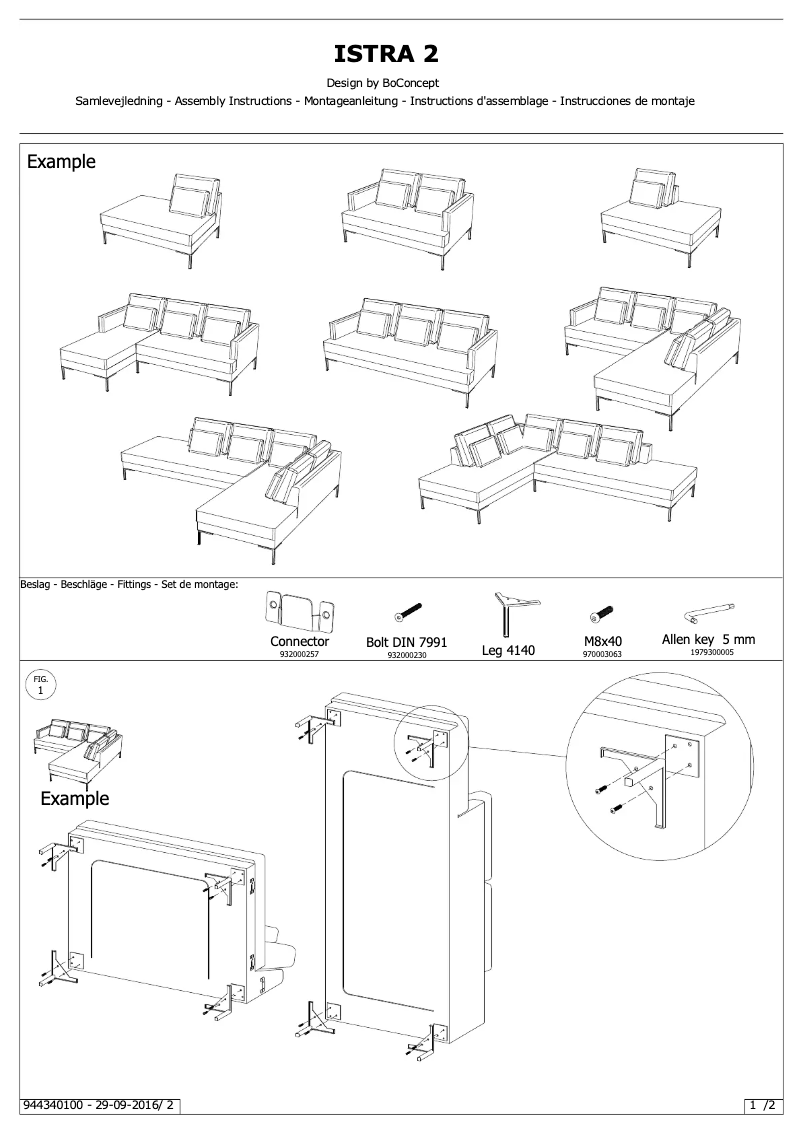 ISTRA 2

Design by BoConcept

Samlevejledning - Assembly Instructions - Montageanleitung - Instructions d'assemblage - Instrucciones de montaje

Example

Beslag - Beschläge - Fittings - Set de montage:

Connector
932000257

Bolt DIN 7991
932000230

Leg 4140

M8x40
970003063

Allen key 5 mm
1979300005

FIG.
1

Example

944340100 - 29-09-2016/ 2

1 /2