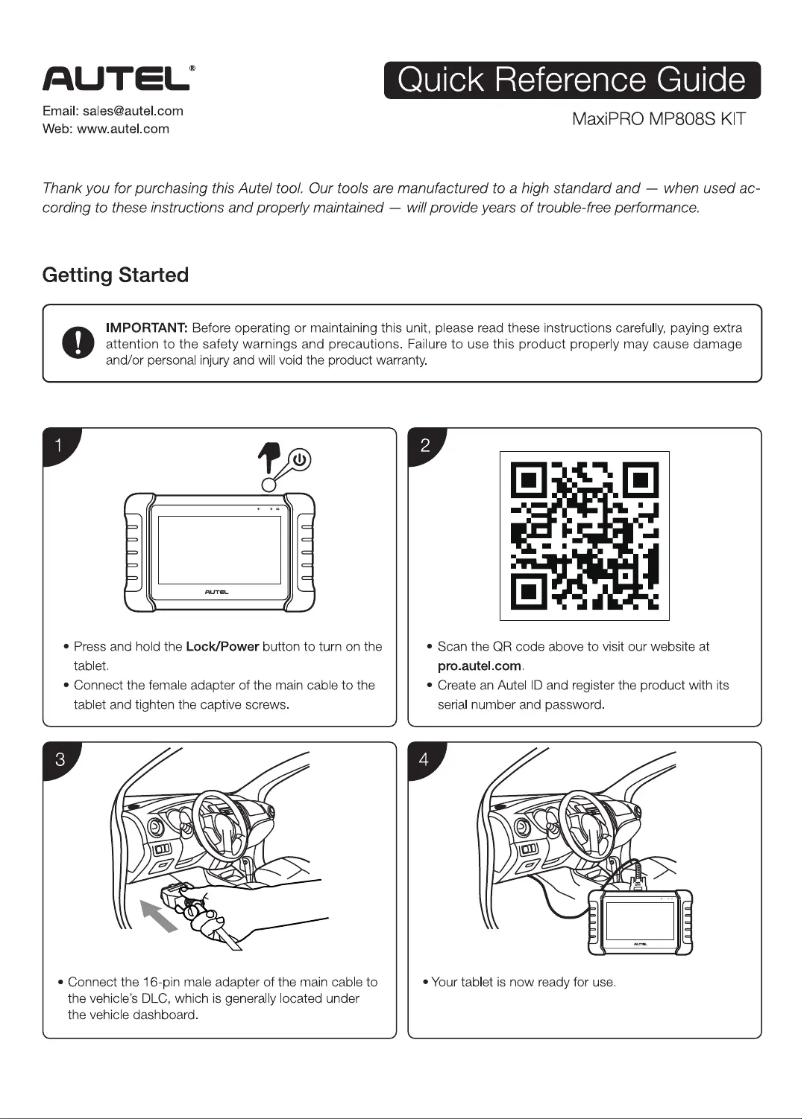 AUTEL®

Email: sales@autel.com
Web: www.autel.com

Quick Reference Guide

MaxiPRO MP808S KIT

Thank you for purchasing this Autel tool. Our tools are manufactured to a high standard and — when used according to these instructions and properly maintained — will provide years of trouble-free performance.

Getting Started

IMPORTANT: Before operating or maintaining this unit, please read these instructions carefully, paying extra attention to the safety warnings and precautions. Failure to use this product properly may cause damage and/or personal injury and will void the product warranty.

1

AUTEL

• Press and hold the Lock/Power button to turn on the tablet.
• Connect the female adapter of the main cable to the tablet and tighten the captive screws.

2

• Scan the QR code above to visit our website at pro.autel.com.
• Create an Autel ID and register the product with its serial number and password.

3

• Connect the 16-pin male adapter of the main cable to the vehicle's DLC, which is generally located under the vehicle dashboard.

4

AUTEL

• Your tablet is now ready for use.