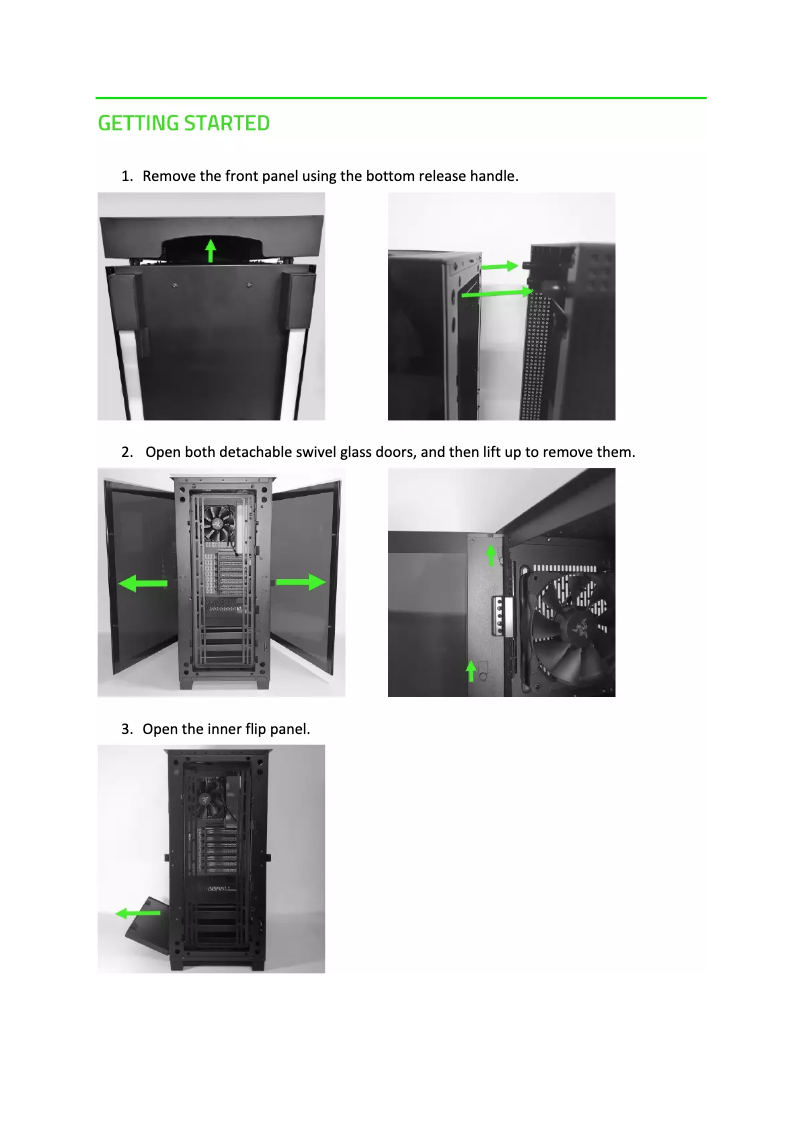 GETTING STARTED

1. Remove the front panel using the bottom release handle.

2. Open both detachable swivel glass doors, and then lift up to remove them.

3. Open the inner flip panel.