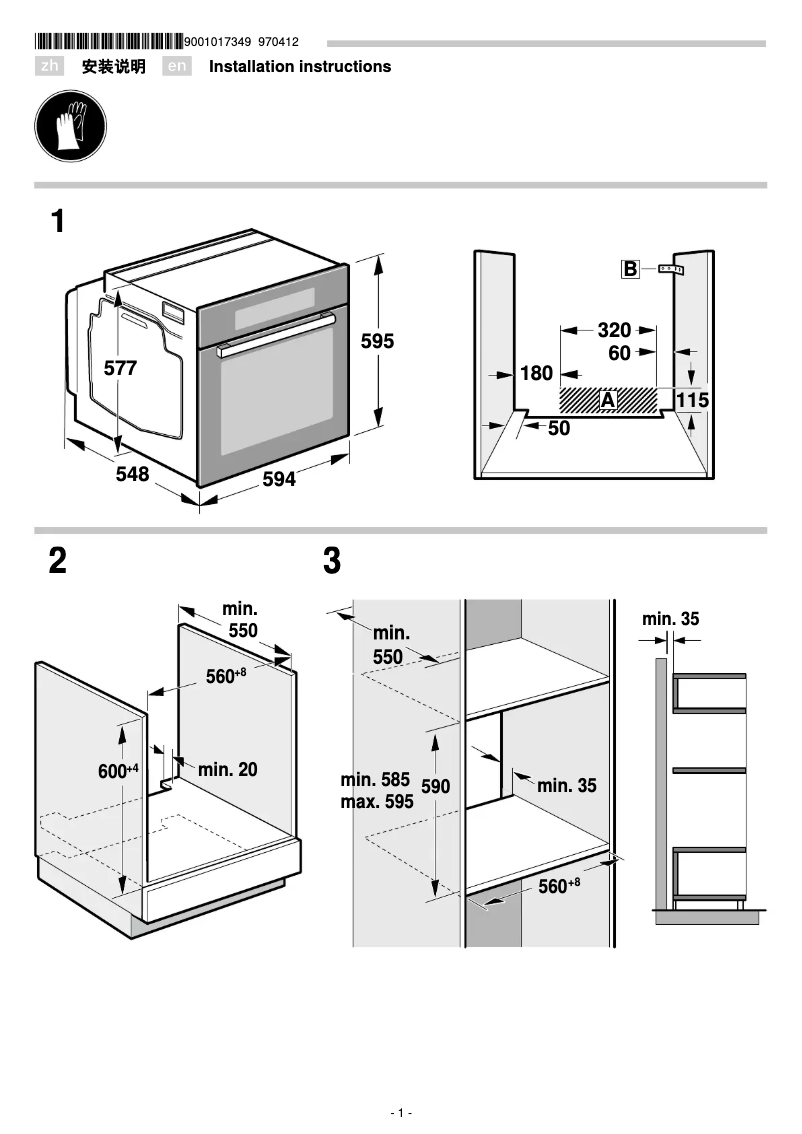 9001017349 970412

zh 安装说明 en Installation instructions

1

577

595

548

594

B

320

60

180

A

115

50

2

min. 550

$560^{+8}$

$600^{+4}$

min. 20

3

min. 550

min. 585
max. 595

590

min. 35

$560^{+8}$

min. 35

- 1 -