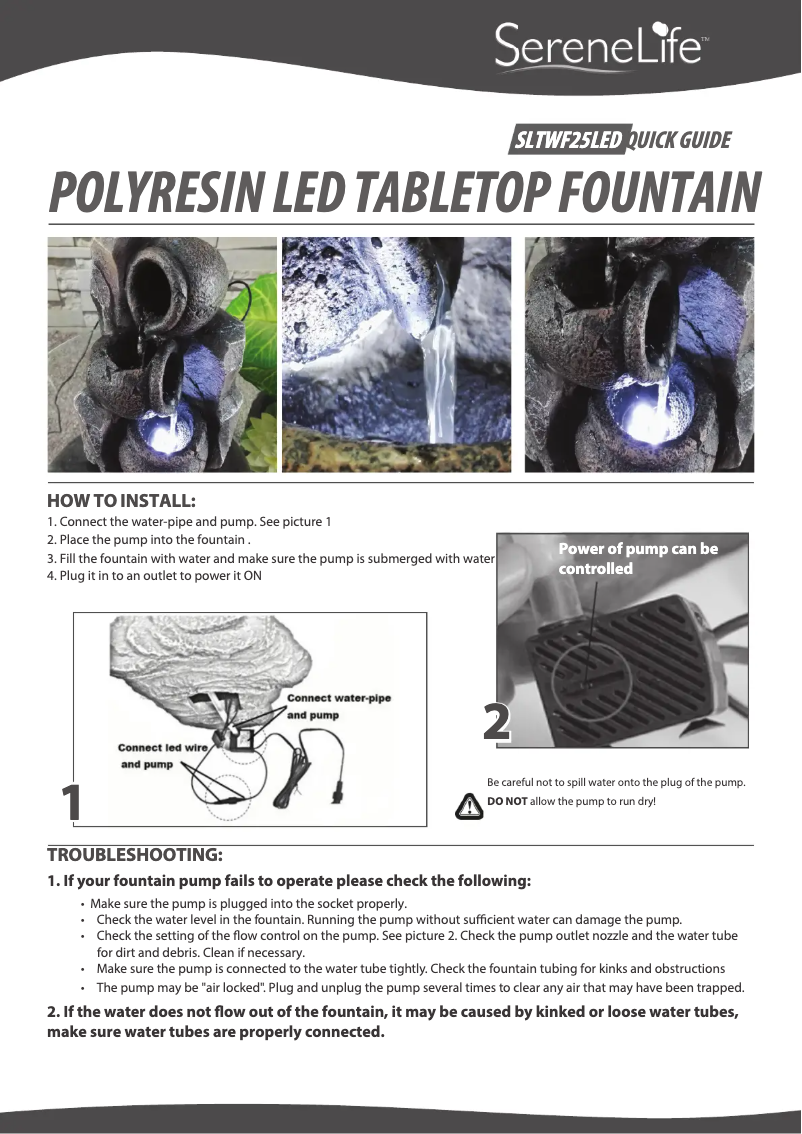 SereneLife™

SLTWF25LED QUICK GUIDE

POLYRESIN LED TABLETOP FOUNTAIN

HOW TO INSTALL:

1. Connect the water-pipe and pump. See picture 1
2. Place the pump into the fountain .
3. Fill the fountain with water and make sure the pump is submerged with water
4. Plug it in to an outlet to power it ON

Connect water-pipe and pump

Connect led wire and pump

1

Power of pump can be controlled

2

Be careful not to spill water onto the plug of the pump.

DO NOT allow the pump to run dry!

TROUBLESHOOTING:

1. If your fountain pump fails to operate please check the following:

• Make sure the pump is plugged into the socket properly.
• Check the water level in the fountain. Running the pump without sufficient water can damage the pump.
• Check the setting of the flow control on the pump. See picture 2. Check the pump outlet nozzle and the water tube for dirt and debris. Clean if necessary.
• Make sure the pump is connected to the water tube tightly. Check the fountain tubing for kinks and obstructions
• The pump may be "air locked". Plug and unplug the pump several times to clear any air that may have been trapped.

2. If the water does not flow out of the fountain, it may be caused by kinked or loose water tubes, make sure water tubes are properly connected.