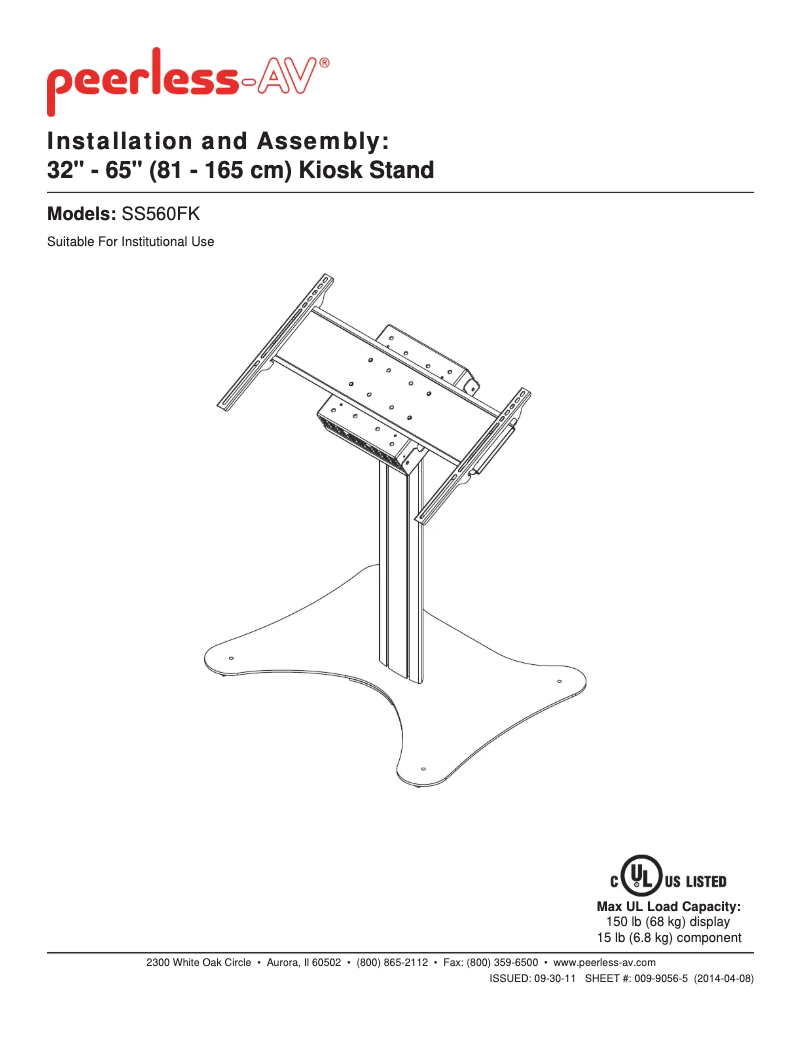 peerless-AV®

Installation and Assembly:
32" - 65" (81 - 165 cm) Kiosk Stand

Models: SS560FK

Suitable For Institutional Use

C UL US LISTED

Max UL Load Capacity:
150 lb (68 kg) display
15 lb (6.8 kg) component

2300 White Oak Circle • Aurora, Il 60502 • (800) 865-2112 • Fax: (800) 359-6500 • www.peerless-av.com

ISSUED: 09-30-11 SHEET #: 009-9056-5 (2014-04-08)