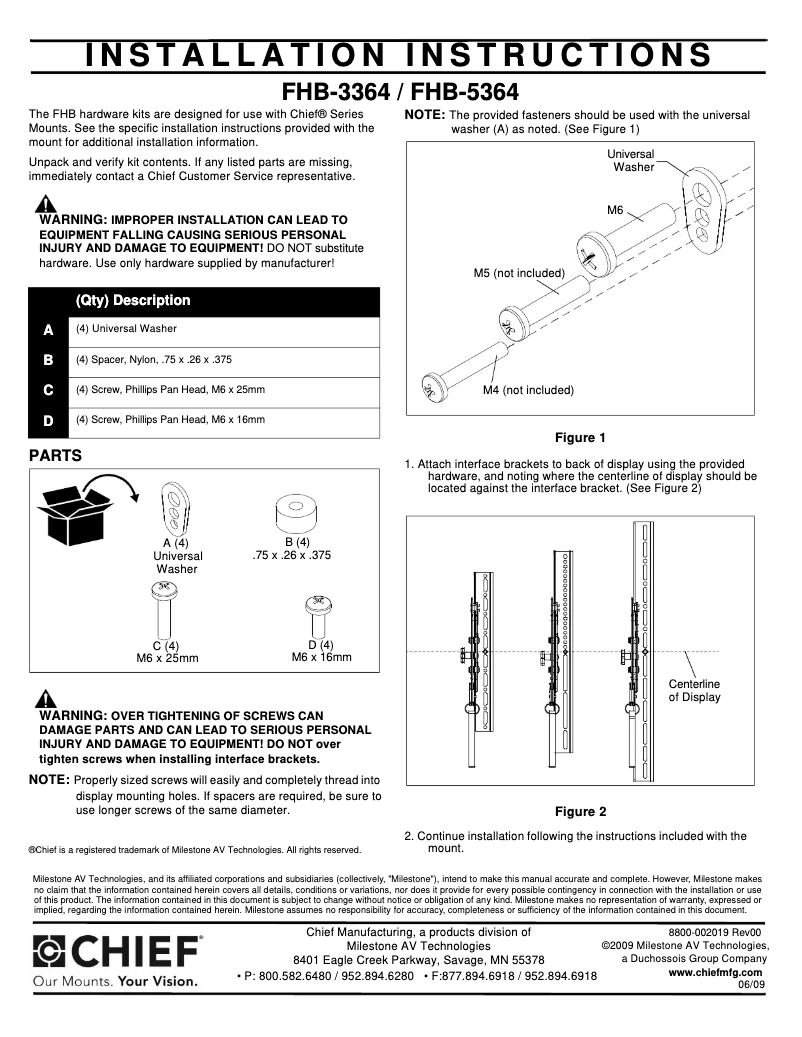 INSTALLATION INSTRUCTIONS

FHB-3364 / FHB-5364

The FHB hardware kits are designed for use with Chief® Series Mounts. See the specific installation instructions provided with the mount for additional installation information.

Unpack and verify kit contents. If any listed parts are missing, immediately contact a Chief Customer Service representative.

WARNING: IMPROPER INSTALLATION CAN LEAD TO EQUIPMENT FALLING CAUSING SERIOUS PERSONAL INJURY AND DAMAGE TO EQUIPMENT! DO NOT substitute hardware. Use only hardware supplied by manufacturer!

| | (Qty) Description |
|---|---|
| A | (4) Universal Washer |
| B | (4) Spacer, Nylon, .75 x .26 x .375 |
| C | (4) Screw, Phillips Pan Head, M6 x 25mm |
| D | (4) Screw, Phillips Pan Head, M6 x 16mm |

PARTS

A (4)
Universal Washer

B (4)
.75 x .26 x .375

C (4)
M6 x 25mm

D (4)
M6 x 16mm

WARNING: OVER TIGHTENING OF SCREWS CAN DAMAGE PARTS AND CAN LEAD TO SERIOUS PERSONAL INJURY AND DAMAGE TO EQUIPMENT! DO NOT over tighten screws when installing interface brackets.

NOTE: Properly sized screws will easily and completely thread into display mounting holes. If spacers are required, be sure to use longer screws of the same diameter.

®Chief is a registered trademark of Milestone AV Technologies. All rights reserved.

NOTE: The provided fasteners should be used with the universal washer (A) as noted. (See Figure 1)

Universal Washer

M6

M5 (not included)

M4 (not included)

Figure 1

1. Attach interface brackets to back of display using the provided hardware, and noting where the centerline of display should be located against the interface bracket. (See Figure 2)

Centerline of Display

Figure 2

2. Continue installation following the instructions included with the mount.

Milestone AV Technologies, and its affiliated corporations and subsidiaries (collectively, "Milestone"), intend to make this manual accurate and complete. However, Milestone makes no claim that the information contained herein covers all details, conditions or variations, nor does it provide for every possible contingency in connection with the installation or use of this product. The information contained in this document is subject to change without notice or obligation of any kind. Milestone makes no representation of warranty, expressed or implied, regarding the information contained herein. Milestone assumes no responsibility for accuracy, completeness or sufficiency of the information contained in this document.

CHIEF®
Our Mounts. Your Vision.

Chief Manufacturing, a products division of Milestone AV Technologies
8401 Eagle Creek Parkway, Savage, MN 55378
• P: 800.582.6480 / 952.894.6280 • F:877.894.6918 / 952.894.6918

8800-002019 Rev00
©2009 Milestone AV Technologies, a Duchossois Group Company
www.chiefmfg.com
06/09