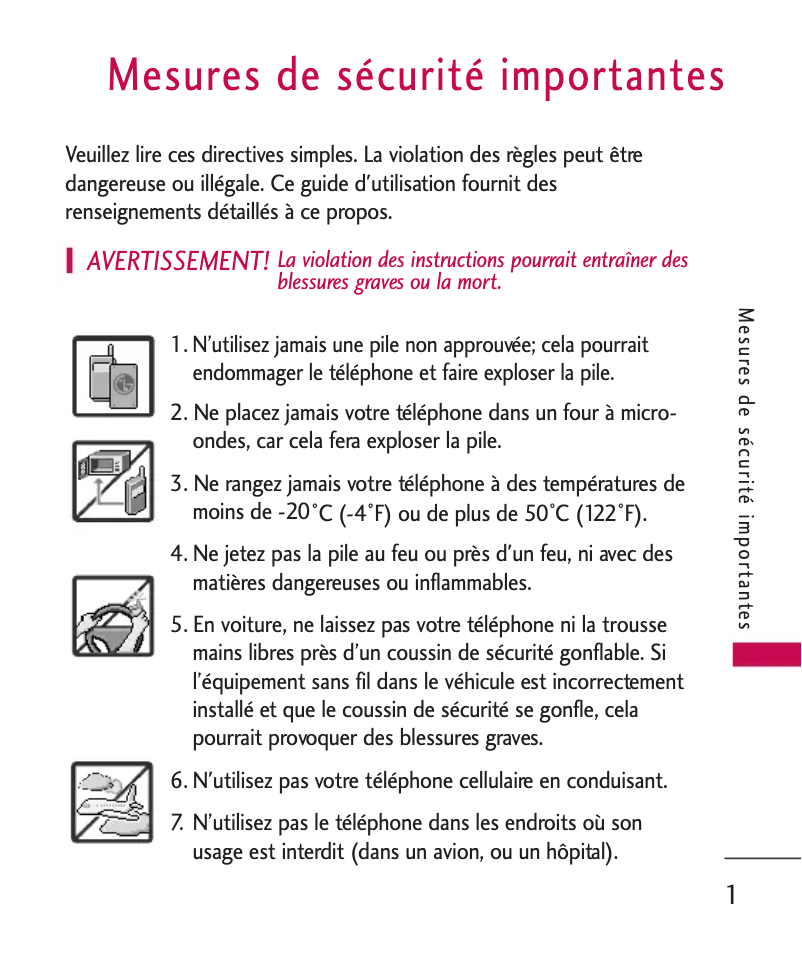 Mesures de sécurité importantes

Veuillez lire ces directives simples. La violation des règles peut être dangereuse ou illégale. Ce guide d'utilisation fournit des renseignements détaillés à ce propos.

AVERTISSEMENT! La violation des instructions pourrait entraîner des blessures graves ou la mort.

1. N'utilisez jamais une pile non approuvée; cela pourrait endommager le téléphone et faire exploser la pile.

2. Ne placez jamais votre téléphone dans un four à micro-ondes, car cela fera exploser la pile.

3. Ne rangez jamais votre téléphone à des températures de moins de -20°C (-4°F) ou de plus de 50°C (122°F).

4. Ne jetez pas la pile au feu ou près d'un feu, ni avec des matières dangereuses ou inflammables.

5. En voiture, ne laissez pas votre téléphone ni la trousse mains libres près d'un coussin de sécurité gonflable. Si l'équipement sans fil dans le véhicule est incorrectement installé et que le coussin de sécurité se gonfle, cela pourrait provoquer des blessures graves.

6. N'utilisez pas votre téléphone cellulaire en conduisant.

7. N'utilisez pas le téléphone dans les endroits où son usage est interdit (dans un avion, ou un hôpital).

Mesures de sécurité importantes

1