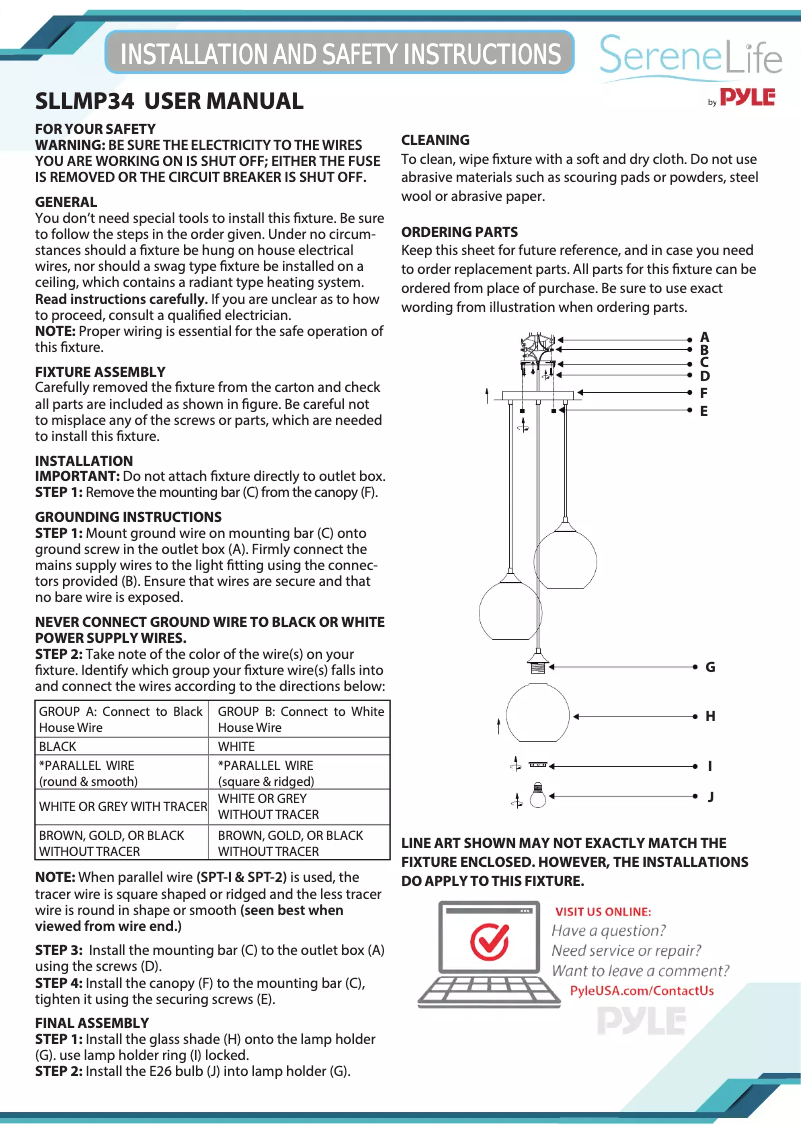 INSTALLATION AND SAFETY INSTRUCTIONS

SereneLife by PYLE

SLLMP34 USER MANUAL

FOR YOUR SAFETY
WARNING: BE SURE THE ELECTRICITY TO THE WIRES YOU ARE WORKING ON IS SHUT OFF; EITHER THE FUSE IS REMOVED OR THE CIRCUIT BREAKER IS SHUT OFF.

GENERAL
You don't need special tools to install this fixture. Be sure to follow the steps in the order given. Under no circumstances should a fixture be hung on house electrical wires, nor should a swag type fixture be installed on a ceiling, which contains a radiant type heating system.
Read instructions carefully. If you are unclear as to how to proceed, consult a qualified electrician.
NOTE: Proper wiring is essential for the safe operation of this fixture.

FIXTURE ASSEMBLY
Carefully removed the fixture from the carton and check all parts are included as shown in figure. Be careful not to misplace any of the screws or parts, which are needed to install this fixture.

INSTALLATION
IMPORTANT: Do not attach fixture directly to outlet box.
STEP 1: Remove the mounting bar (C) from the canopy (F).

GROUNDING INSTRUCTIONS
STEP 1: Mount ground wire on mounting bar (C) onto ground screw in the outlet box (A). Firmly connect the mains supply wires to the light fitting using the connectors provided (B). Ensure that wires are secure and that no bare wire is exposed.

NEVER CONNECT GROUND WIRE TO BLACK OR WHITE POWER SUPPLY WIRES.
STEP 2: Take note of the color of the wire(s) on your fixture. Identify which group your fixture wire(s) falls into and connect the wires according to the directions below:

| GROUP A: Connect to Black House Wire | GROUP B: Connect to White House Wire |
|---|---|
| BLACK | WHITE |
| *PARALLEL WIRE (round & smooth) | *PARALLEL WIRE (square & ridged) |
| WHITE OR GREY WITH TRACER | WHITE OR GREY WITHOUT TRACER |
| BROWN, GOLD, OR BLACK WITHOUT TRACER | BROWN, GOLD, OR BLACK WITHOUT TRACER |

NOTE: When parallel wire (SPT-I & SPT-2) is used, the tracer wire is square shaped or ridged and the less tracer wire is round in shape or smooth (seen best when viewed from wire end.)

STEP 3: Install the mounting bar (C) to the outlet box (A) using the screws (D).
STEP 4: Install the canopy (F) to the mounting bar (C), tighten it using the securing screws (E).

FINAL ASSEMBLY
STEP 1: Install the glass shade (H) onto the lamp holder (G). use lamp holder ring (I) locked.
STEP 2: Install the E26 bulb (J) into lamp holder (G).

CLEANING
To clean, wipe fixture with a soft and dry cloth. Do not use abrasive materials such as scouring pads or powders, steel wool or abrasive paper.

ORDERING PARTS
Keep this sheet for future reference, and in case you need to order replacement parts. All parts for this fixture can be ordered from place of purchase. Be sure to use exact wording from illustration when ordering parts.

A
B
C
D
F
E
G
H
I
J

LINE ART SHOWN MAY NOT EXACTLY MATCH THE FIXTURE ENCLOSED. HOWEVER, THE INSTALLATIONS DO APPLY TO THIS FIXTURE.

VISIT US ONLINE:
Have a question?
Need service or repair?
Want to leave a comment?
PyleUSA.com/ContactUs
PYLE