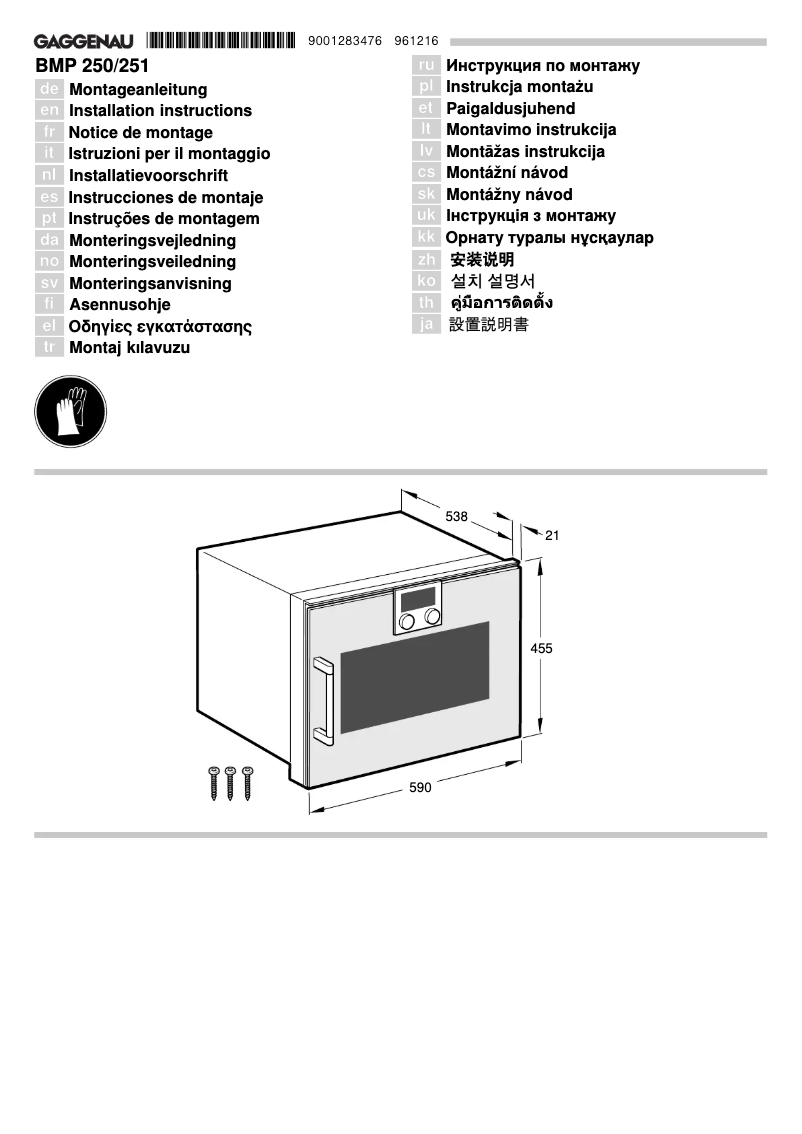 GAGGENAU 9001283476 961216

BMP 250/251

de Montageanleitung
en Installation instructions
fr Notice de montage
it Istruzioni per il montaggio
nl Installatievoorschrift
es Instrucciones de montaje
pt Instruções de montagem
da Monteringsvejledning
no Monteringsveiledning
sv Monteringsanvisning
fi Asennusohje
el Οδηγίες εγκατάστασης
tr Montaj kılavuzu

ru Инструкция по монтажу
pl Instrukcja montażu
et Paigaldusjuhend
lt Montavimo instrukcija
lv Montāžas instrukcija
cs Montážní návod
sk Montážny návod
uk Інструкція з монтажу
kk Орнату туралы нұсқаулар
zh 安装说明
ko 설치 설명서
th คู่มือการติดตั้ง
ja 設置説明書

538
21
455
590