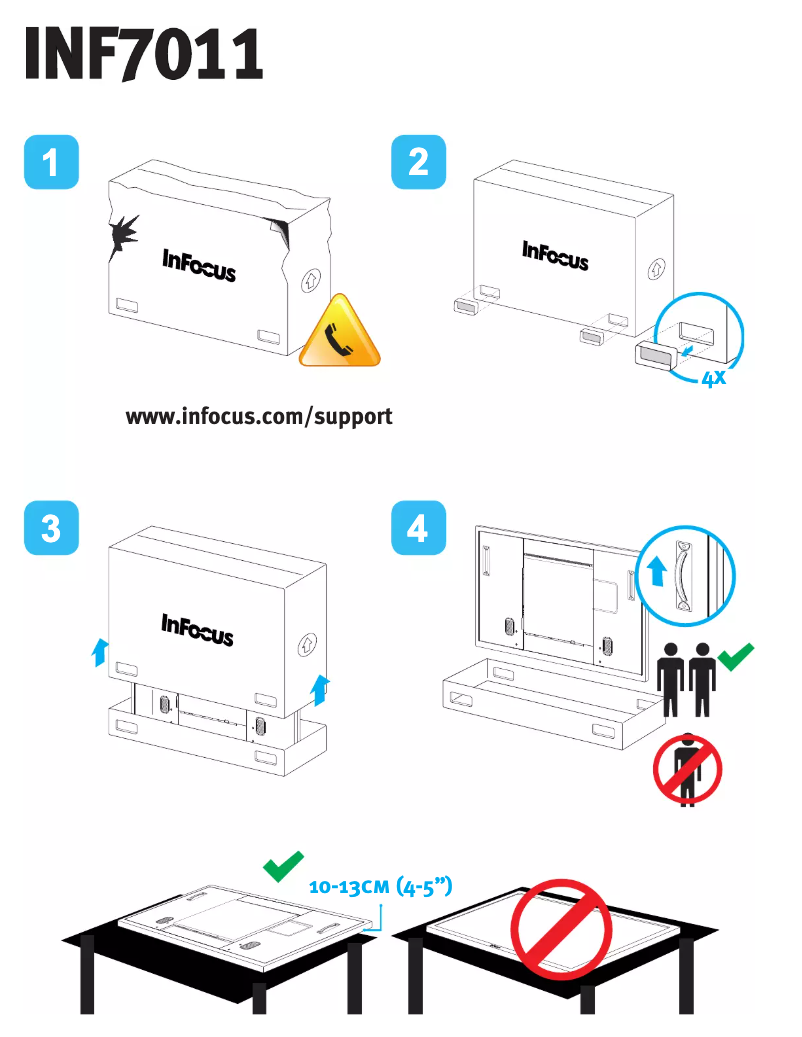 INF7011

1

InFocus

www.infocus.com/support

2

InFocus

4X

3

InFocus

4

10-13CM (4-5")