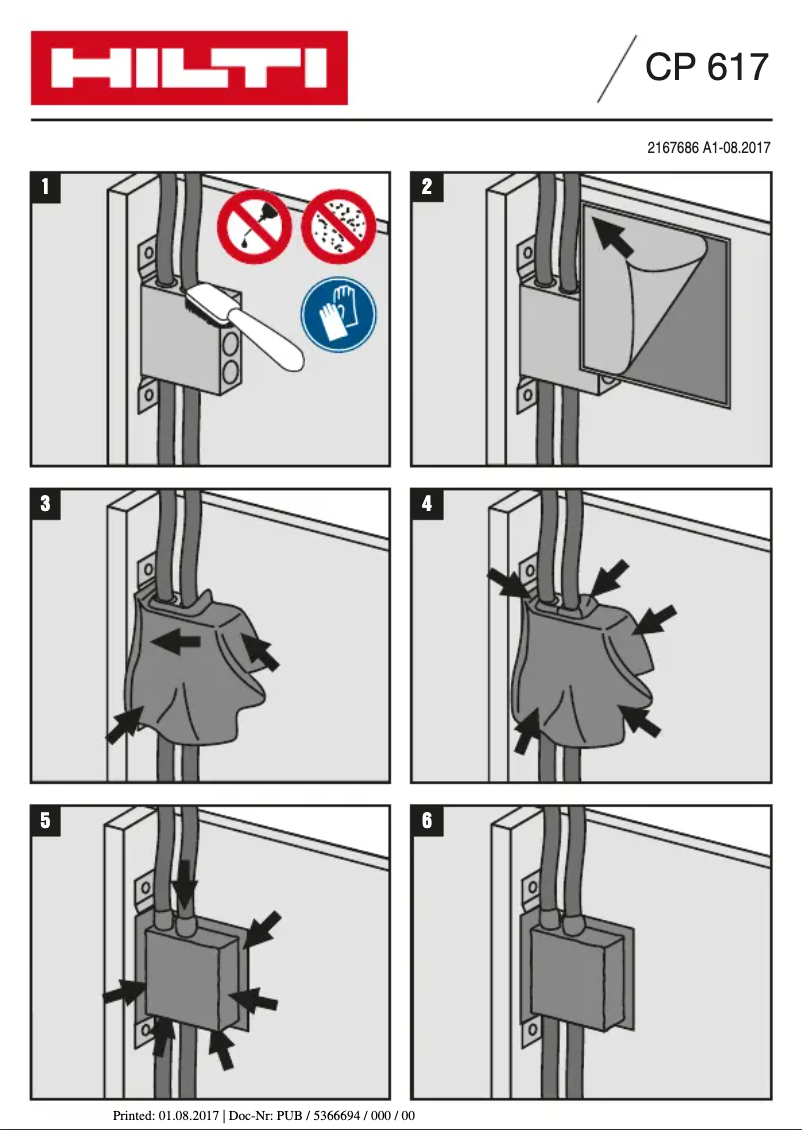 HILTI

CP 617

2167686 A1-08.2017

1

2

3

4

5

6

Printed: 01.08.2017 | Doc-Nr: PUB / 5366694 / 000 / 00