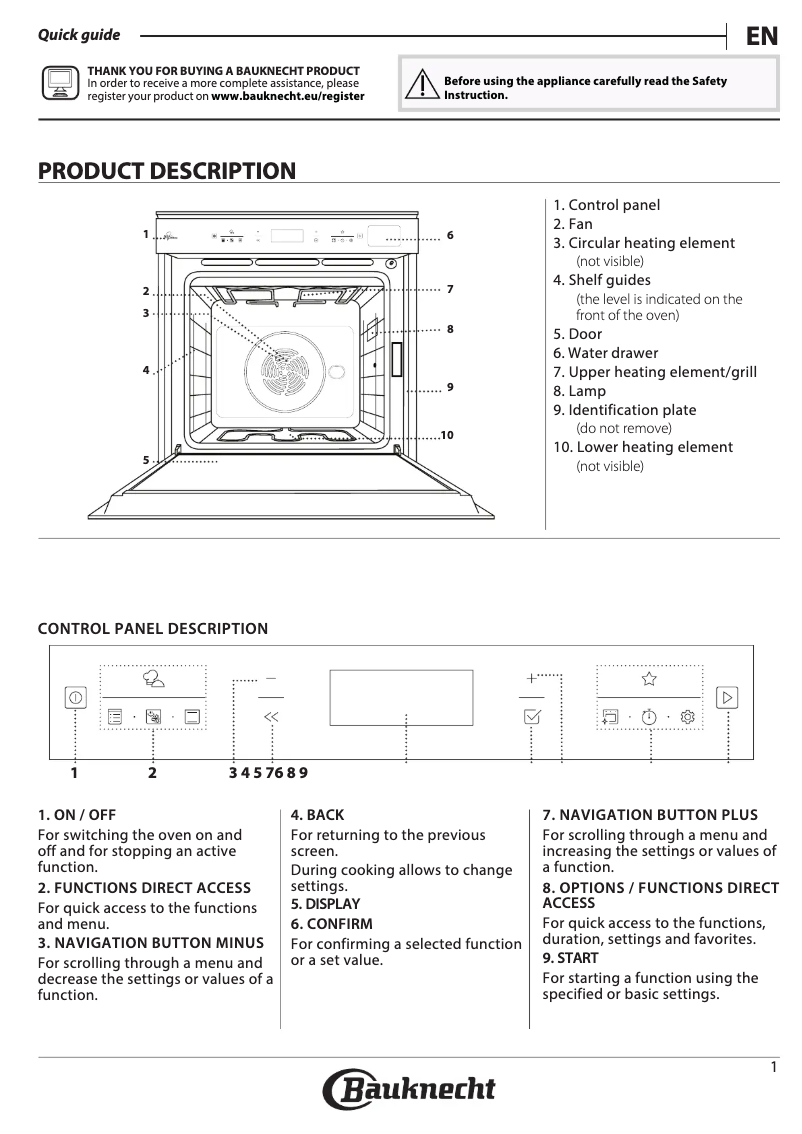 Quick guide

EN

THANK YOU FOR BUYING A BAUKNECHT PRODUCT
In order to receive a more complete assistance, please register your product on www.bauknecht.eu/register

Before using the appliance carefully read the Safety Instruction.

PRODUCT DESCRIPTION

1
2
3
4
5
6
7
8
9
10

1. Control panel
2. Fan
3. Circular heating element (not visible)
4. Shelf guides (the level is indicated on the front of the oven)
5. Door
6. Water drawer
7. Upper heating element/grill
8. Lamp
9. Identification plate (do not remove)
10. Lower heating element (not visible)

CONTROL PANEL DESCRIPTION

1 2 3 4 5 7 6 8 9

1. ON / OFF
For switching the oven on and off and for stopping an active function.
2. FUNCTIONS DIRECT ACCESS
For quick access to the functions and menu.
3. NAVIGATION BUTTON MINUS
For scrolling through a menu and decrease the settings or values of a function.

4. BACK
For returning to the previous screen.
During cooking allows to change settings.
5. DISPLAY
6. CONFIRM
For confirming a selected function or a set value.

7. NAVIGATION BUTTON PLUS
For scrolling through a menu and increasing the settings or values of a function.
8. OPTIONS / FUNCTIONS DIRECT ACCESS
For quick access to the functions, duration, settings and favorites.
9. START
For starting a function using the specified or basic settings.

1

Bauknecht