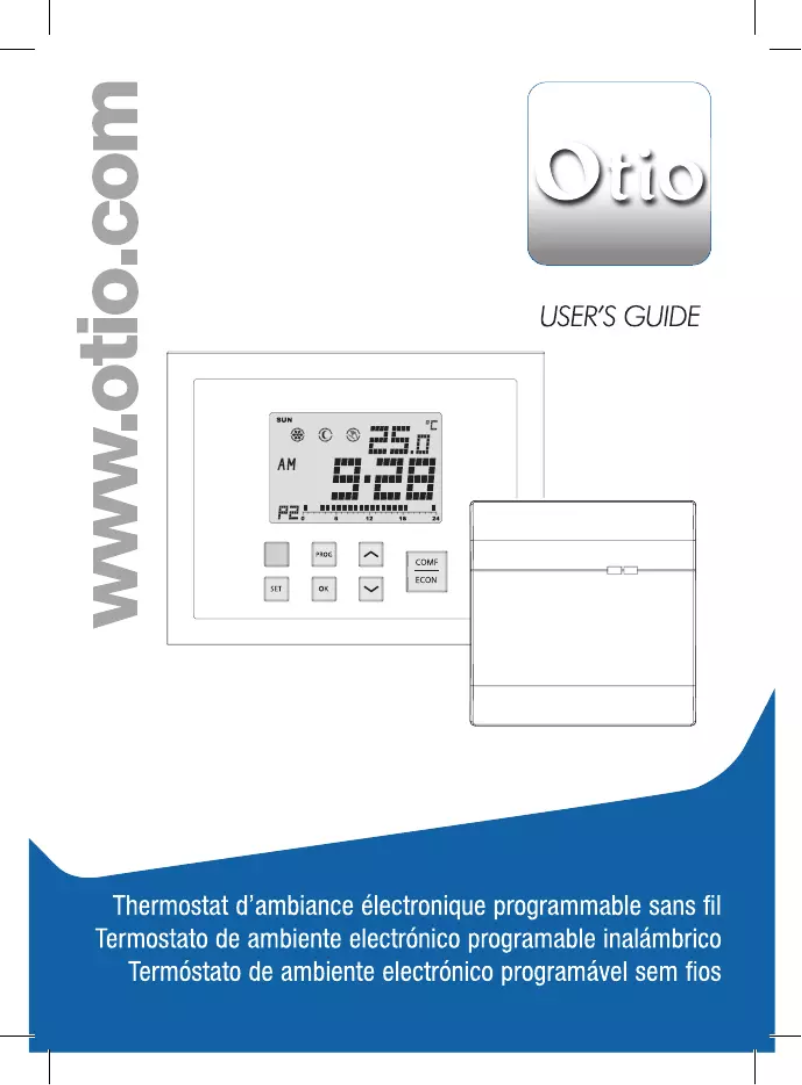 www.otio.com

Otio

USER'S GUIDE

SUN
25.0 °C
AM
9:28
P2
0 6 12 18 24

PROG
SET
OK
COMF
ECON

Thermostat d'ambiance électronique programmable sans fil
Termostato de ambiente electrónico programable inalámbrico
Termóstato de ambiente electrónico programável sem fios