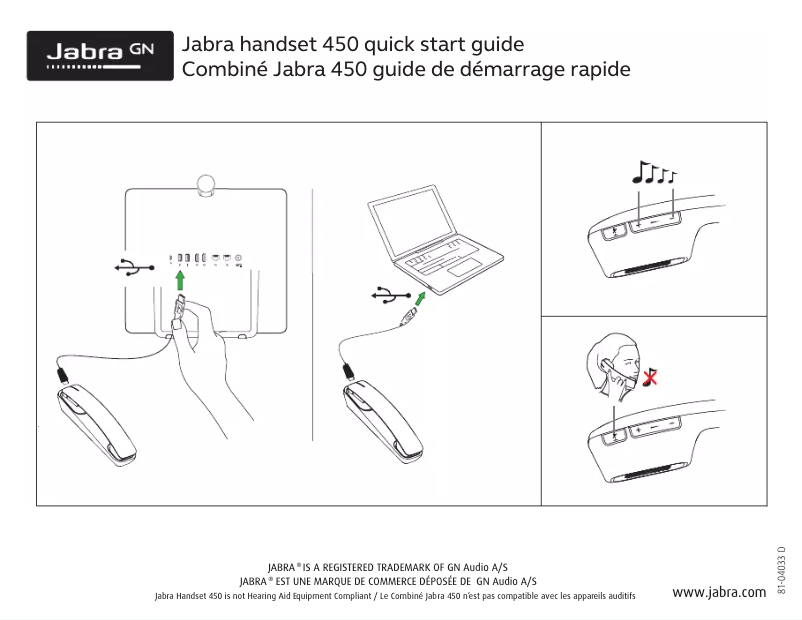 Jabra GN

Jabra handset 450 quick start guide
Combiné Jabra 450 guide de démarrage rapide

+ −

+ −

JABRA® IS A REGISTERED TRADEMARK OF GN Audio A/S
JABRA® EST UNE MARQUE DE COMMERCE DÉPOSÉE DE GN Audio A/S
Jabra Handset 450 is not Hearing Aid Equipment Compliant / Le Combiné Jabra 450 n'est pas compatible avec les appareils auditifs

www.jabra.com

81-04033 D