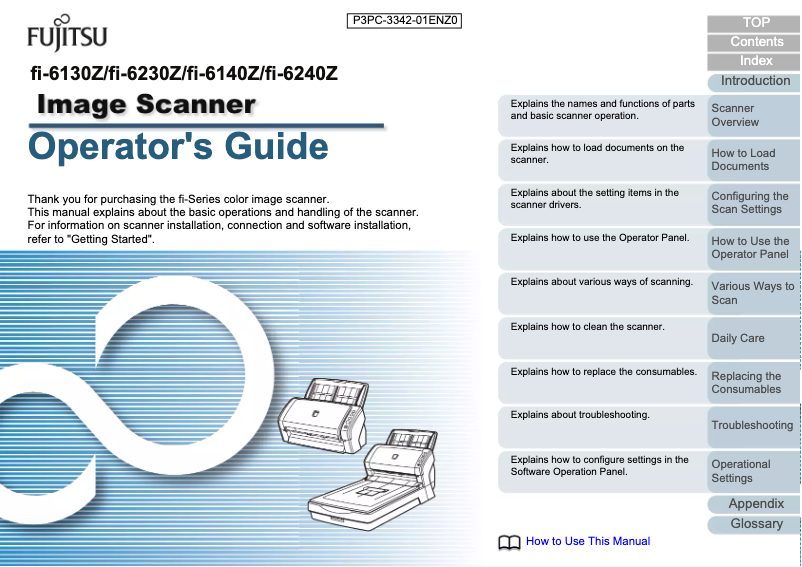 FUJITSU

P3PC-3342-01ENZ0

fi-6130Z/fi-6230Z/fi-6140Z/fi-6240Z

Image Scanner

Operator's Guide

Thank you for purchasing the fi-Series color image scanner.
This manual explains about the basic operations and handling of the scanner.
For information on scanner installation, connection and software installation, refer to "Getting Started".

TOP

Contents

Index

Introduction

Explains the names and functions of parts and basic scanner operation.

Scanner Overview

Explains how to load documents on the scanner.

How to Load Documents

Explains about the setting items in the scanner drivers.

Configuring the Scan Settings

Explains how to use the Operator Panel.

How to Use the Operator Panel

Explains about various ways of scanning.

Various Ways to Scan

Explains how to clean the scanner.

Daily Care

Explains how to replace the consumables.

Replacing the Consumables

Explains about troubleshooting.

Troubleshooting

Explains how to configure settings in the Software Operation Panel.

Operational Settings

Appendix

Glossary

How to Use This Manual