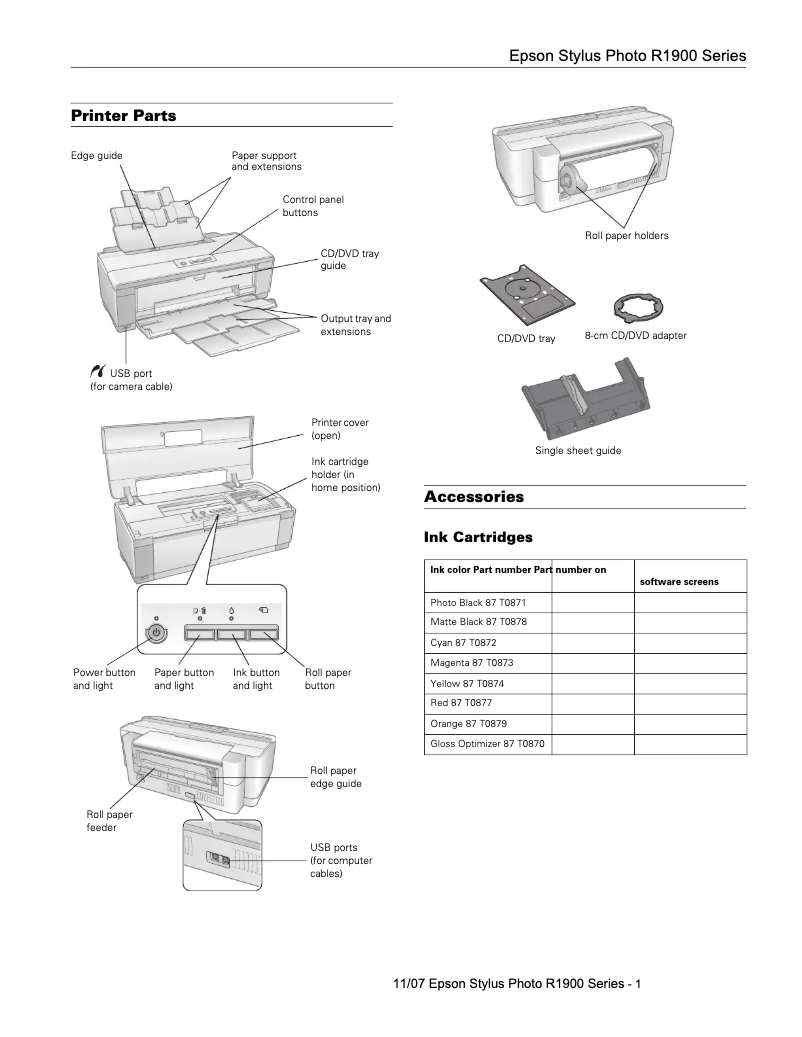 Epson Stylus Photo R1900 Series

Printer Parts

Edge guide

Paper support and extensions

Control panel buttons

CD/DVD tray guide

Output tray and extensions

USB port (for camera cable)

Printer cover (open)

Ink cartridge holder (in home position)

Power button and light

Paper button and light

Ink button and light

Roll paper button

Roll paper edge guide

Roll paper feeder

USB ports (for computer cables)

Roll paper holders

CD/DVD tray

8-cm CD/DVD adapter

Single sheet guide

Accessories

Ink Cartridges

| Ink color Part number Part number on | | software screens |
|---|---|---|
| Photo Black 87 T0871 | | |
| Matte Black 87 T0878 | | |
| Cyan 87 T0872 | | |
| Magenta 87 T0873 | | |
| Yellow 87 T0874 | | |
| Red 87 T0877 | | |
| Orange 87 T0879 | | |
| Gloss Optimizer 87 T0870 | | |

11/07 Epson Stylus Photo R1900 Series - 1