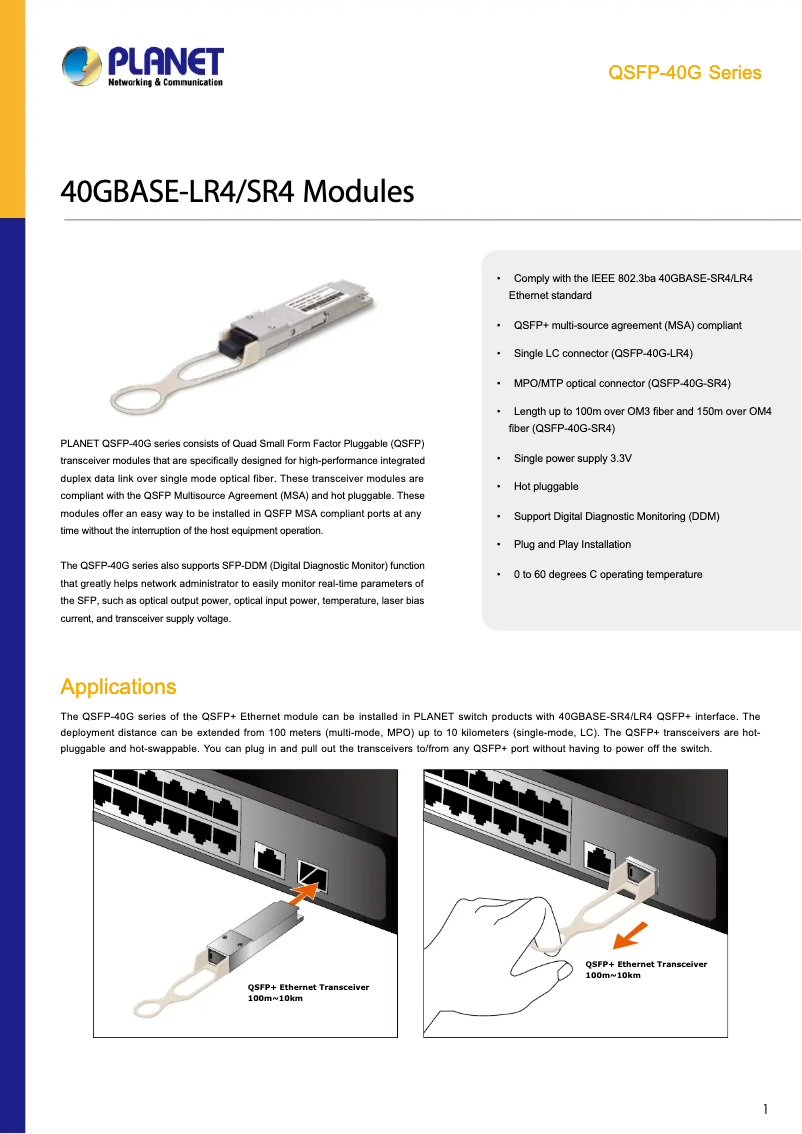 PLANET
Networking & Communication

QSFP-40G Series

40GBASE-LR4/SR4 Modules

PLANET QSFP-40G series consists of Quad Small Form Factor Pluggable (QSFP) transceiver modules that are specifically designed for high-performance integrated duplex data link over single mode optical fiber. These transceiver modules are compliant with the QSFP Multisource Agreement (MSA) and hot pluggable. These modules offer an easy way to be installed in QSFP MSA compliant ports at any time without the interruption of the host equipment operation.

The QSFP-40G series also supports SFP-DDM (Digital Diagnostic Monitor) function that greatly helps network administrator to easily monitor real-time parameters of the SFP, such as optical output power, optical input power, temperature, laser bias current, and transceiver supply voltage.

• Comply with the IEEE 802.3ba 40GBASE-SR4/LR4 Ethernet standard
• QSFP+ multi-source agreement (MSA) compliant
• Single LC connector (QSFP-40G-LR4)
• MPO/MTP optical connector (QSFP-40G-SR4)
• Length up to 100m over OM3 fiber and 150m over OM4 fiber (QSFP-40G-SR4)
• Single power supply 3.3V
• Hot pluggable
• Support Digital Diagnostic Monitoring (DDM)
• Plug and Play Installation
• 0 to 60 degrees C operating temperature

Applications

The QSFP-40G series of the QSFP+ Ethernet module can be installed in PLANET switch products with 40GBASE-SR4/LR4 QSFP+ interface. The deployment distance can be extended from 100 meters (multi-mode, MPO) up to 10 kilometers (single-mode, LC). The QSFP+ transceivers are hot-pluggable and hot-swappable. You can plug in and pull out the transceivers to/from any QSFP+ port without having to power off the switch.

QSFP+ Ethernet Transceiver
100m~10km

QSFP+ Ethernet Transceiver
100m~10km

1