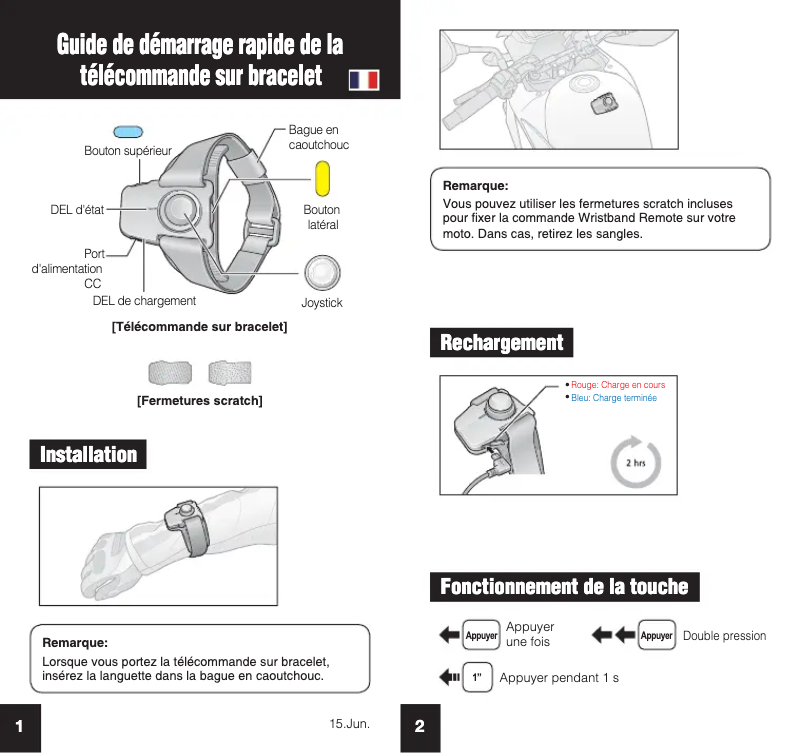 Guide de démarrage rapide de la télécommande sur bracelet

Bouton supérieur
Bague en caoutchouc
DEL d'état
Bouton latéral
Port d'alimentation CC
DEL de chargement
Joystick

[Télécommande sur bracelet]

[Fermetures scratch]

Installation

Remarque:
Lorsque vous portez la télécommande sur bracelet, insérez la languette dans la bague en caoutchouc.

1

15.Jun.

Remarque:
Vous pouvez utiliser les fermetures scratch incluses pour fixer la commande Wristband Remote sur votre moto. Dans cas, retirez les sangles.

Rechargement

• Rouge: Charge en cours
• Bleu: Charge terminée

2 hrs

Fonctionnement de la touche

Appuyer
Appuyer une fois

Appuyer
Double pression

1"
Appuyer pendant 1 s

2