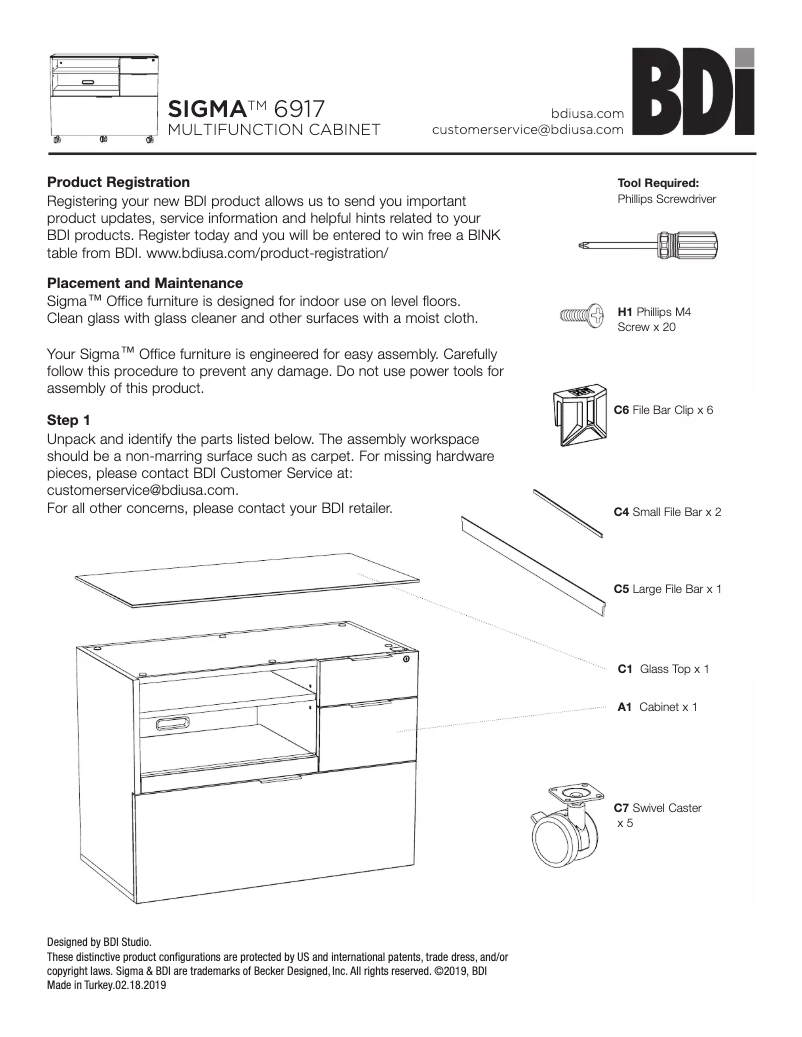 SIGMA™ 6917
MULTIFUNCTION CABINET

bdiusa.com
customerservice@bdiusa.com

BDI

**Product Registration**
Registering your new BDI product allows us to send you important product updates, service information and helpful hints related to your BDI products. Register today and you will be entered to win free a BINK table from BDI. www.bdiusa.com/product-registration/

**Placement and Maintenance**
Sigma™ Office furniture is designed for indoor use on level floors. Clean glass with glass cleaner and other surfaces with a moist cloth.

Your Sigma™ Office furniture is engineered for easy assembly. Carefully follow this procedure to prevent any damage. Do not use power tools for assembly of this product.

**Step 1**
Unpack and identify the parts listed below. The assembly workspace should be a non-marring surface such as carpet. For missing hardware pieces, please contact BDI Customer Service at: customerservice@bdiusa.com.
For all other concerns, please contact your BDI retailer.

**Tool Required:**
Phillips Screwdriver

**H1** Phillips M4 Screw x 20

**C6** File Bar Clip x 6

**C4** Small File Bar x 2

**C5** Large File Bar x 1

**C1** Glass Top x 1

**A1** Cabinet x 1

**C7** Swivel Caster x 5

Designed by BDI Studio.
These distinctive product configurations are protected by US and international patents, trade dress, and/or copyright laws. Sigma & BDI are trademarks of Becker Designed, Inc. All rights reserved. ©2019, BDI
Made in Turkey.02.18.2019