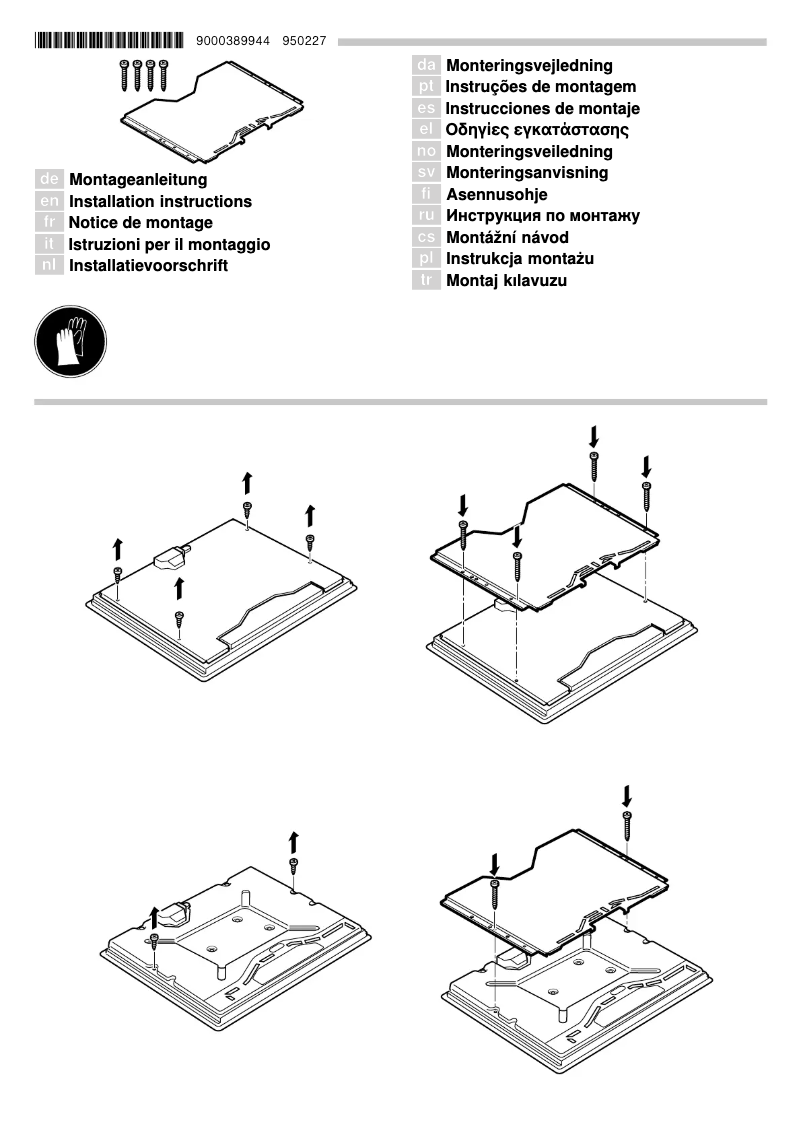 9000389944 950227

de Montageanleitung
en Installation instructions
fr Notice de montage
it Istruzioni per il montaggio
nl Installatievoorschrift

da Monteringsvejledning
pt Instruções de montagem
es Instrucciones de montaje
el Οδηγίες εγκατάστασης
no Monteringsveiledning
sv Monteringsanvisning
fi Asennusohje
ru Инструкция по монтажу
cs Montážní návod
pl Instrukcja montażu
tr Montaj kılavuzu