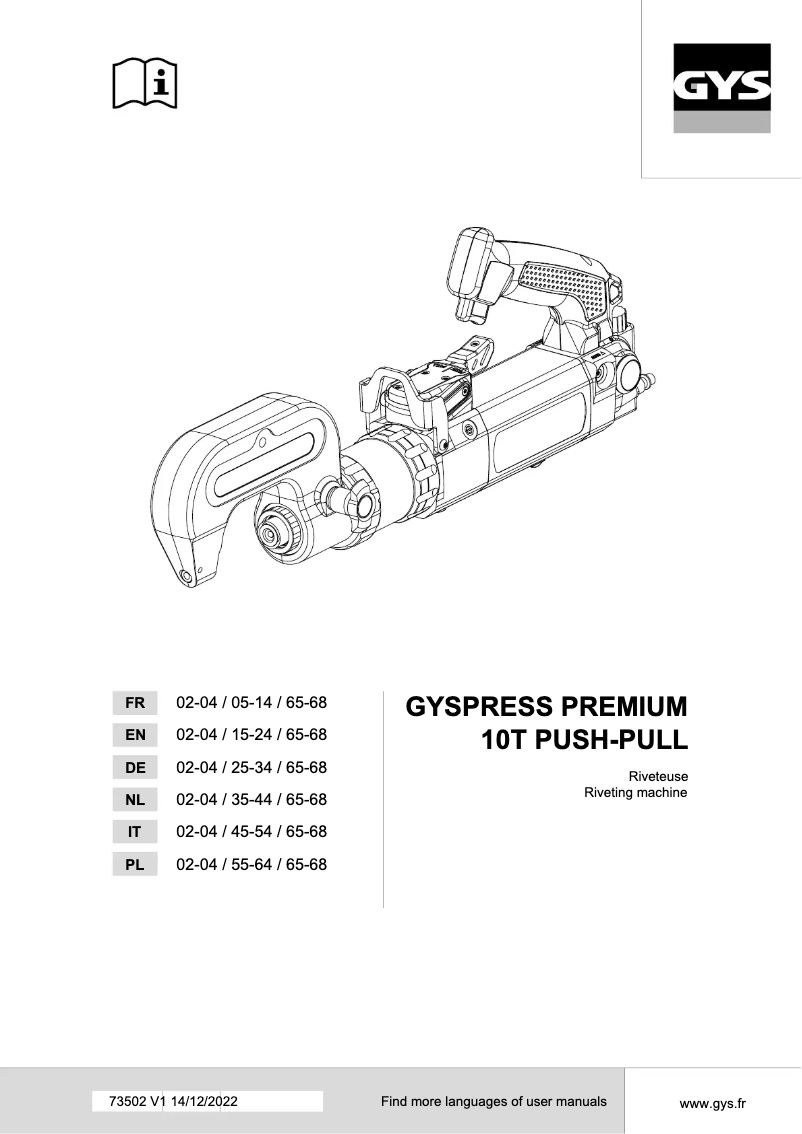 GYS

| FR | 02-04 / 05-14 / 65-68 |
|---|---|
| EN | 02-04 / 15-24 / 65-68 |
| DE | 02-04 / 25-34 / 65-68 |
| NL | 02-04 / 35-44 / 65-68 |
| IT | 02-04 / 45-54 / 65-68 |
| PL | 02-04 / 55-64 / 65-68 |

GYSPRESS PREMIUM 10T PUSH-PULL

Riveteuse
Riveting machine

73502 V1 14/12/2022

Find more languages of user manuals

www.gys.fr