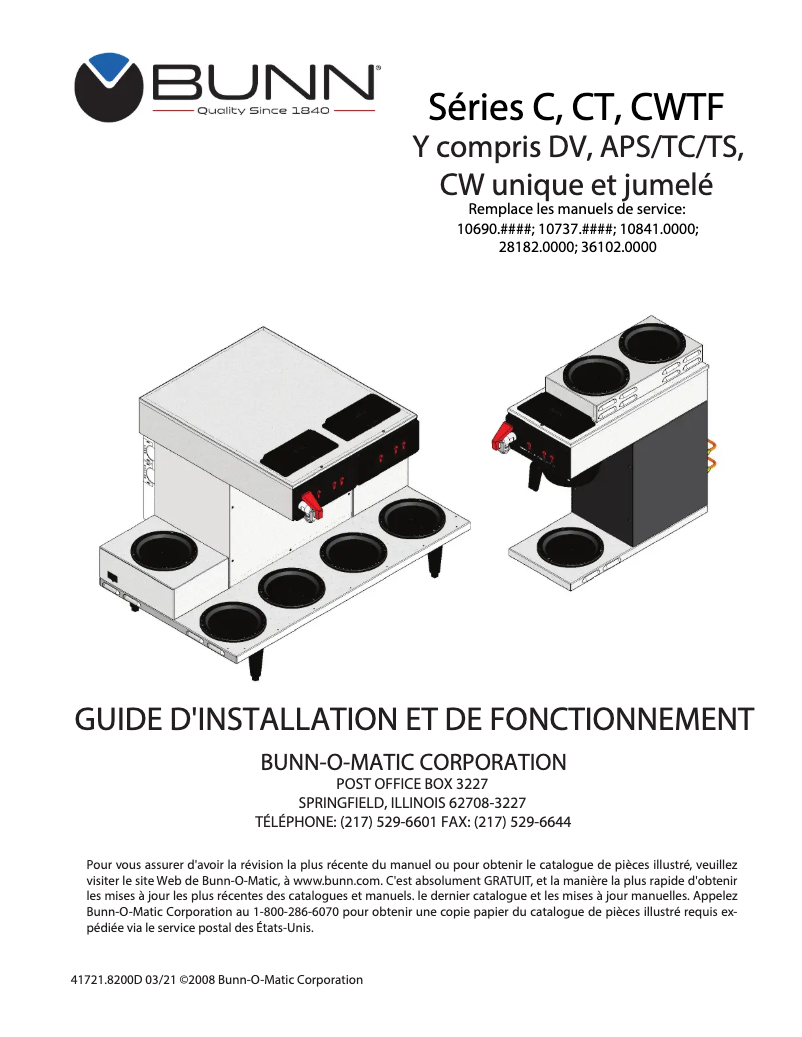 BUNN®
Quality Since 1840

Séries C, CT, CWTF
Y compris DV, APS/TC/TS, CW unique et jumelé
Remplace les manuels de service:
10690.####; 10737.####; 10841.0000; 28182.0000; 36102.0000

GUIDE D'INSTALLATION ET DE FONCTIONNEMENT

BUNN-O-MATIC CORPORATION
POST OFFICE BOX 3227
SPRINGFIELD, ILLINOIS 62708-3227
TÉLÉPHONE: (217) 529-6601 FAX: (217) 529-6644

Pour vous assurer d'avoir la révision la plus récente du manuel ou pour obtenir le catalogue de pièces illustré, veuillez visiter le site Web de Bunn-O-Matic, à www.bunn.com. C'est absolument GRATUIT, et la manière la plus rapide d'obtenir les mises à jour les plus récentes des catalogues et manuels. le dernier catalogue et les mises à jour manuelles. Appelez Bunn-O-Matic Corporation au 1-800-286-6070 pour obtenir une copie papier du catalogue de pièces illustré requis expédiée via le service postal des États-Unis.

41721.8200D 03/21 ©2008 Bunn-O-Matic Corporation