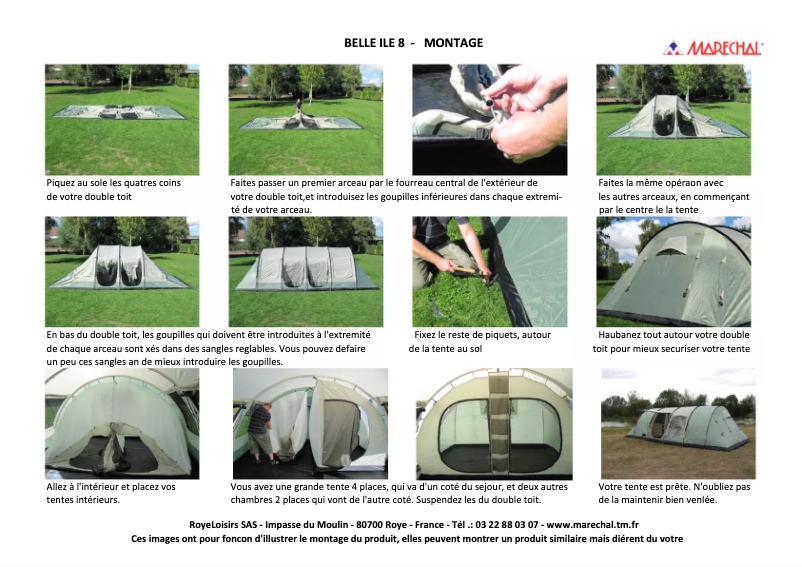 BELLE ILE 8 - MONTAGE

MARECHAL

Piquez au sole les quatres coins de votre double toit

Faites passer un premier arceau par le fourreau central de l'extérieur de votre double toit,et introduisez les goupilles inférieures dans chaque extremité de votre arceau.

Faites la même opéraon avec les autres arceaux, en commençant par le centre le la tente

En bas du double toit, les goupilles qui doivent être introduites à l'extrémité de chaque arceau sont xés dans des sangles reglables. Vous pouvez defaire un peu ces sangles an de mieux introduire les goupilles.

Fixez le reste de piquets, autour de la tente au sol

Haubanez tout autour votre double toit pour mieux securiser votre tente

Allez à l'intérieur et placez vos tentes intérieurs.

Vous avez une grande tente 4 places, qui va d'un coté du sejour, et deux autres chambres 2 places qui vont de l'autre coté. Suspendez les du double toit.

Votre tente est prête. N'oubliez pas de la maintenir bien venlée.

RoyeLoisirs SAS - Impasse du Moulin - 80700 Roye - France - Tél .: 03 22 88 03 07 - www.marechal.tm.fr
Ces images ont pour foncon d'illustrer le montage du produit, elles peuvent montrer un produit similaire mais diérent du votre