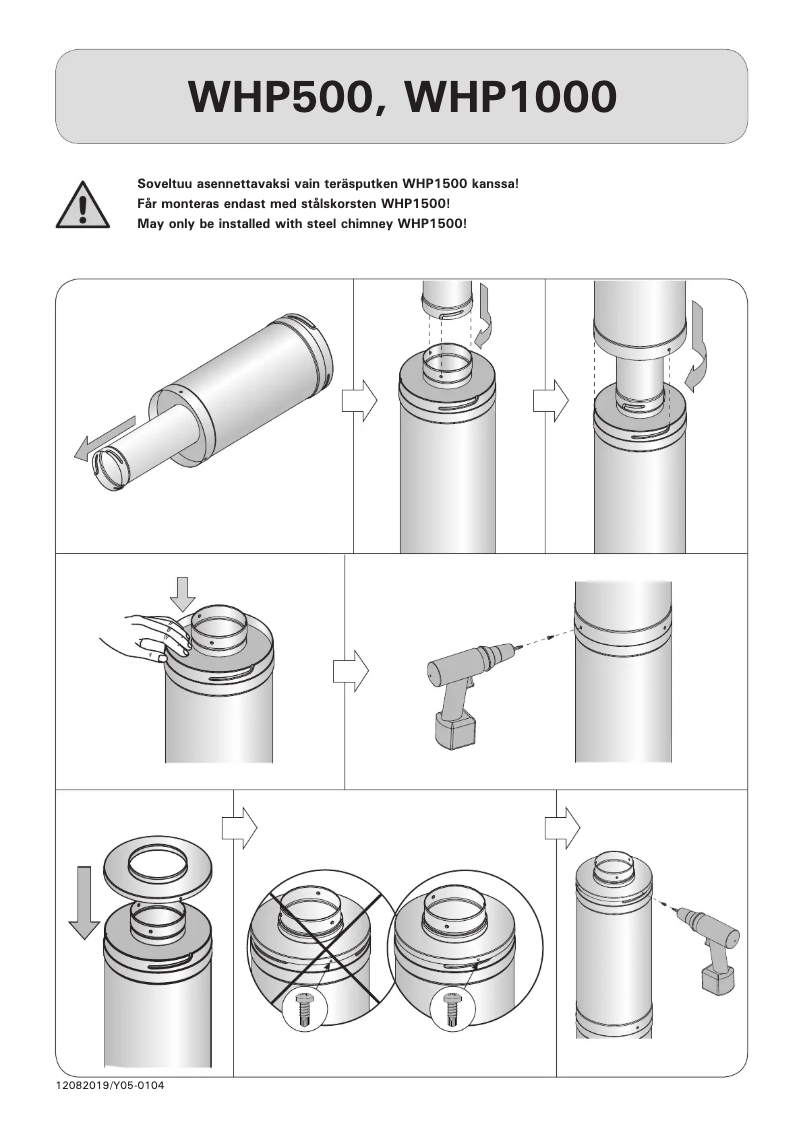 WHP500, WHP1000

Soveltuu asennettavaksi vain teräsputken WHP1500 kanssa!
Får monteras endast med stålskorsten WHP1500!
May only be installed with steel chimney WHP1500!

12082019/Y05-0104