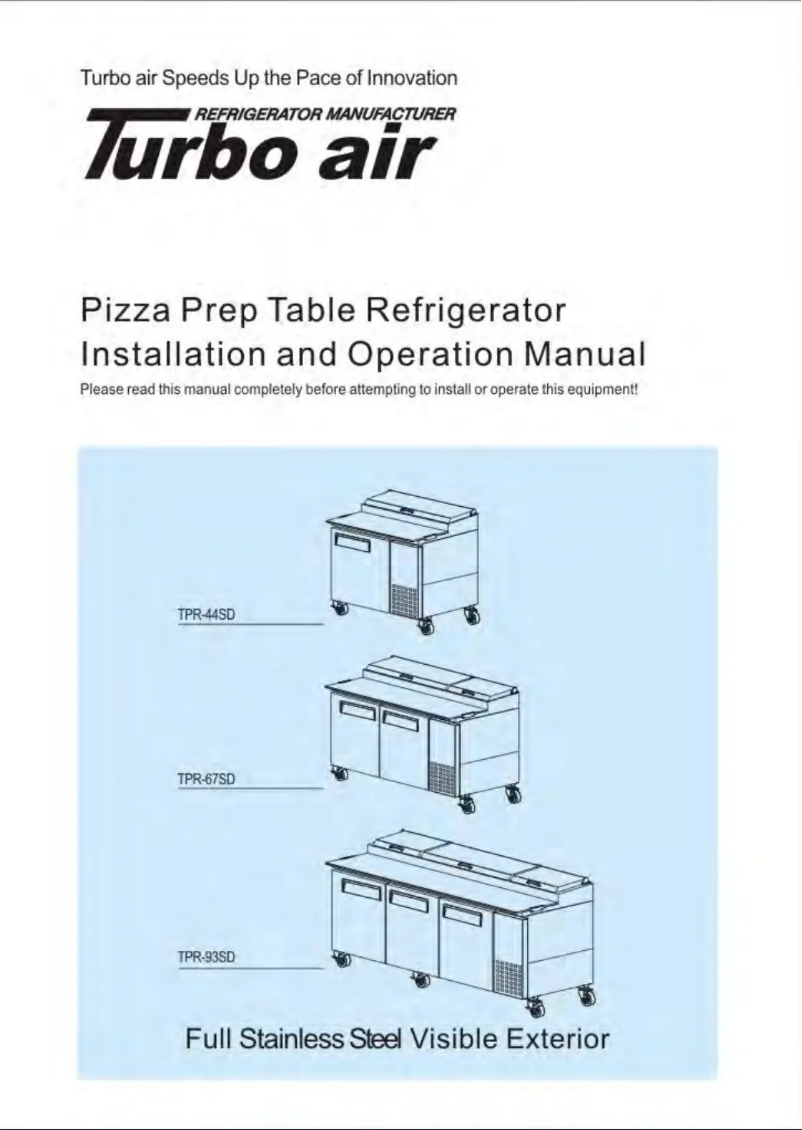 Turbo air Speeds Up the Pace of Innovation

REFRIGERATOR MANUFACTURER

Turbo air

Pizza Prep Table Refrigerator
Installation and Operation Manual

Please read this manual completely before attempting to install or operate this equipment!

TPR-44SD

TPR-67SD

TPR-93SD

Full Stainless Steel Visible Exterior