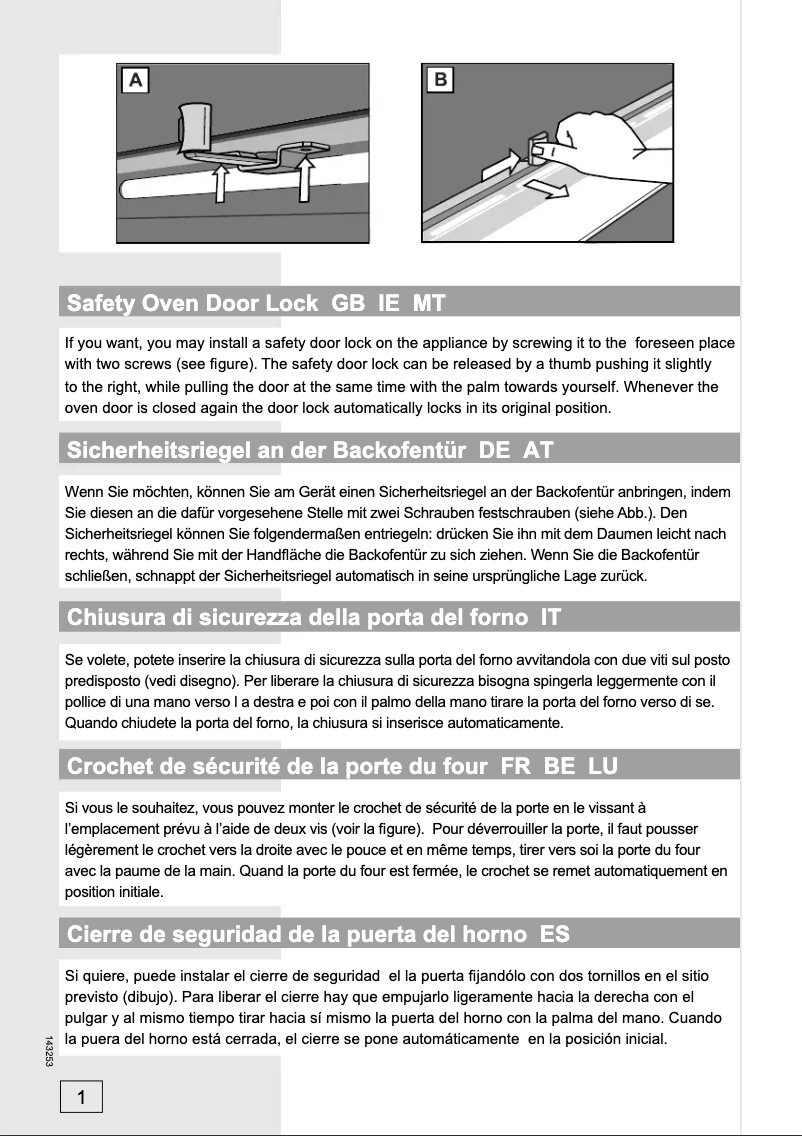 A

B

Safety Oven Door Lock GB IE MT

If you want, you may install a safety door lock on the appliance by screwing it to the foreseen place with two screws (see figure). The safety door lock can be released by a thumb pushing it slightly to the right, while pulling the door at the same time with the palm towards yourself. Whenever the oven door is closed again the door lock automatically locks in its original position.

Sicherheitsriegel an der Backofentür DE AT

Wenn Sie möchten, können Sie am Gerät einen Sicherheitsriegel an der Backofentür anbringen, indem Sie diesen an die dafür vorgesehene Stelle mit zwei Schrauben festschrauben (siehe Abb.). Den Sicherheitsriegel können Sie folgendermaßen entriegeln: drücken Sie ihn mit dem Daumen leicht nach rechts, während Sie mit der Handfläche die Backofentür zu sich ziehen. Wenn Sie die Backofentür schließen, schnappt der Sicherheitsriegel automatisch in seine ursprüngliche Lage zurück.

Chiusura di sicurezza della porta del forno IT

Se volete, potete inserire la chiusura di sicurezza sulla porta del forno avvitandola con due viti sul posto predisposto (vedi disegno). Per liberare la chiusura di sicurezza bisogna spingerla leggermente con il pollice di una mano verso l a destra e poi con il palmo della mano tirare la porta del forno verso di se. Quando chiudete la porta del forno, la chiusura si inserisce automaticamente.

Crochet de sécurité de la porte du four FR BE LU

Si vous le souhaitez, vous pouvez monter le crochet de sécurité de la porte en le vissant à l'emplacement prévu à l'aide de deux vis (voir la figure). Pour déverrouiller la porte, il faut pousser légèrement le crochet vers la droite avec le pouce et en même temps, tirer vers soi la porte du four avec la paume de la main. Quand la porte du four est fermée, le crochet se remet automatiquement en position initiale.

Cierre de seguridad de la puerta del horno ES

Si quiere, puede instalar el cierre de seguridad el la puerta fijandólo con dos tornillos en el sitio previsto (dibujo). Para liberar el cierre hay que empujarlo ligeramente hacia la derecha con el pulgar y al mismo tiempo tirar hacia sí mismo la puerta del horno con la palma del mano. Cuando la puera del horno está cerrada, el cierre se pone automáticamente en la posición inicial.

143253

1