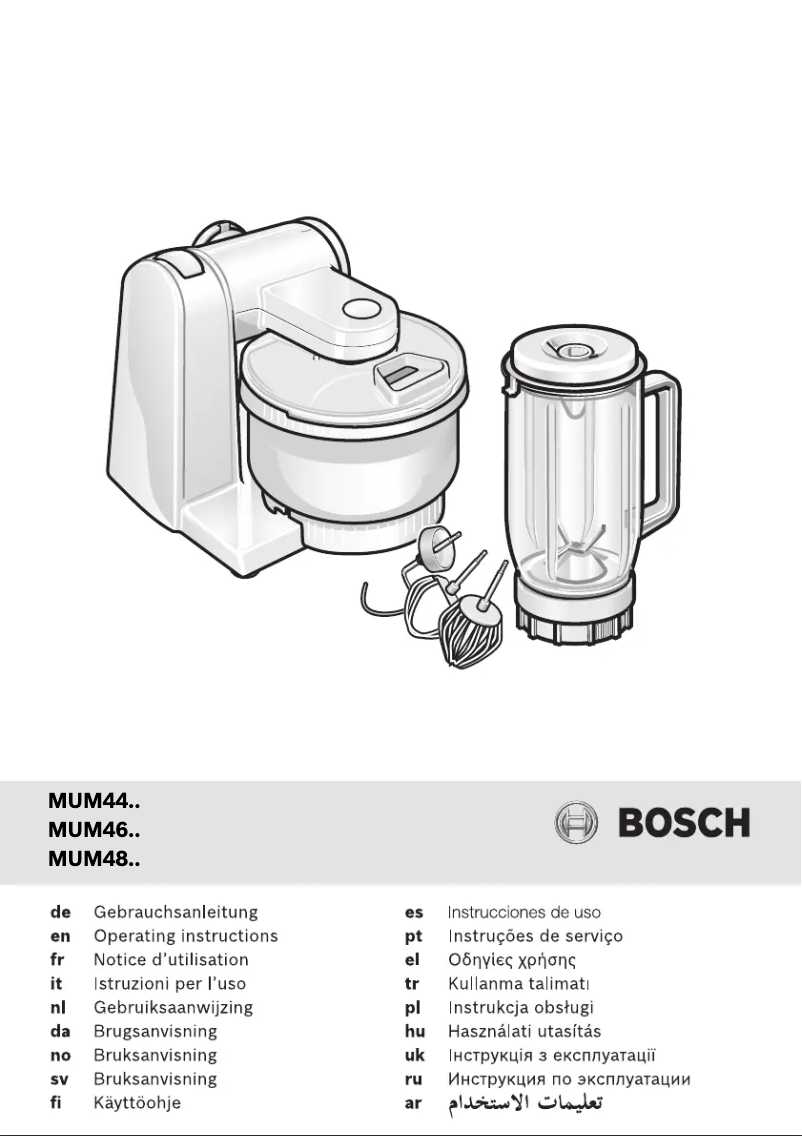 MUM44..
MUM46..
MUM48..

BOSCH

de Gebrauchsanleitung
en Operating instructions
fr Notice d'utilisation
it Istruzioni per l'uso
nl Gebruiksaanwijzing
da Brugsanvisning
no Bruksanvisning
sv Bruksanvisning
fi Käyttöohje

es Instrucciones de uso
pt Instruções de serviço
el Οδηγίες χρήσης
tr Kullanma talimatı
pl Instrukcja obsługi
hu Használati utasítás
uk Інструкція з експлуатації
ru Инструкция по эксплуатации
ar تعليمات الاستخدام