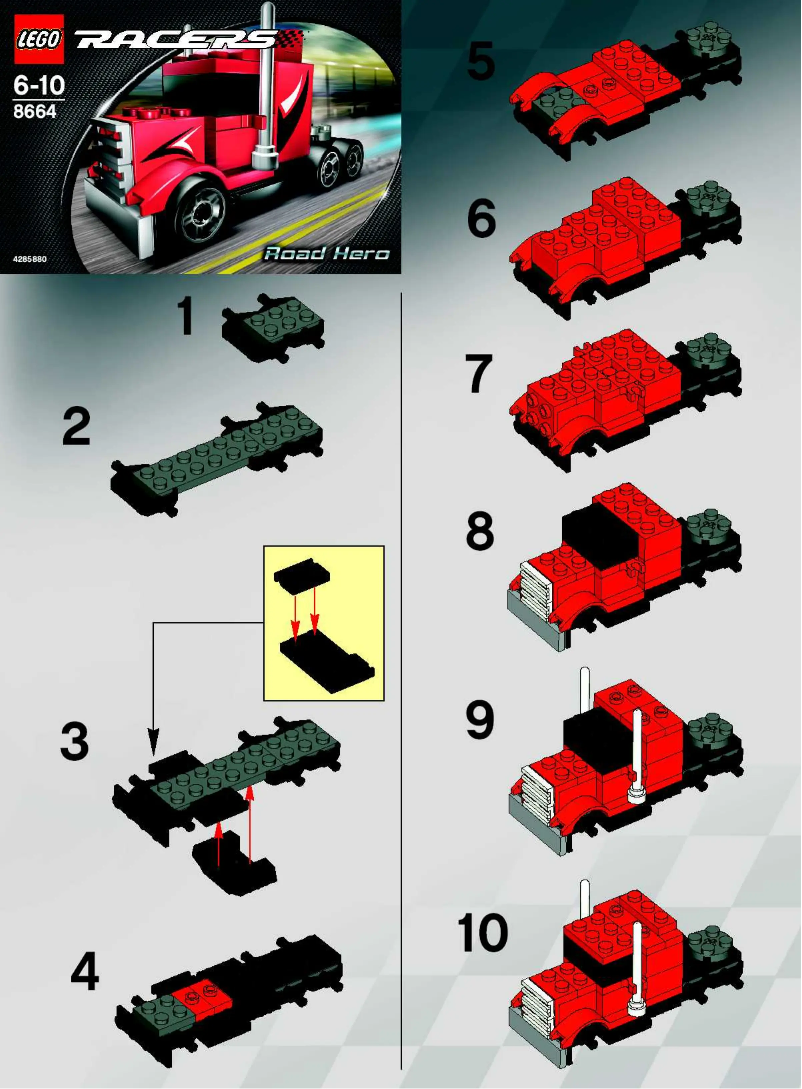 LEGO RACERS
6-10
8664
4285880
Road Hero

1

2

3

4

5

6

7

8

9

10