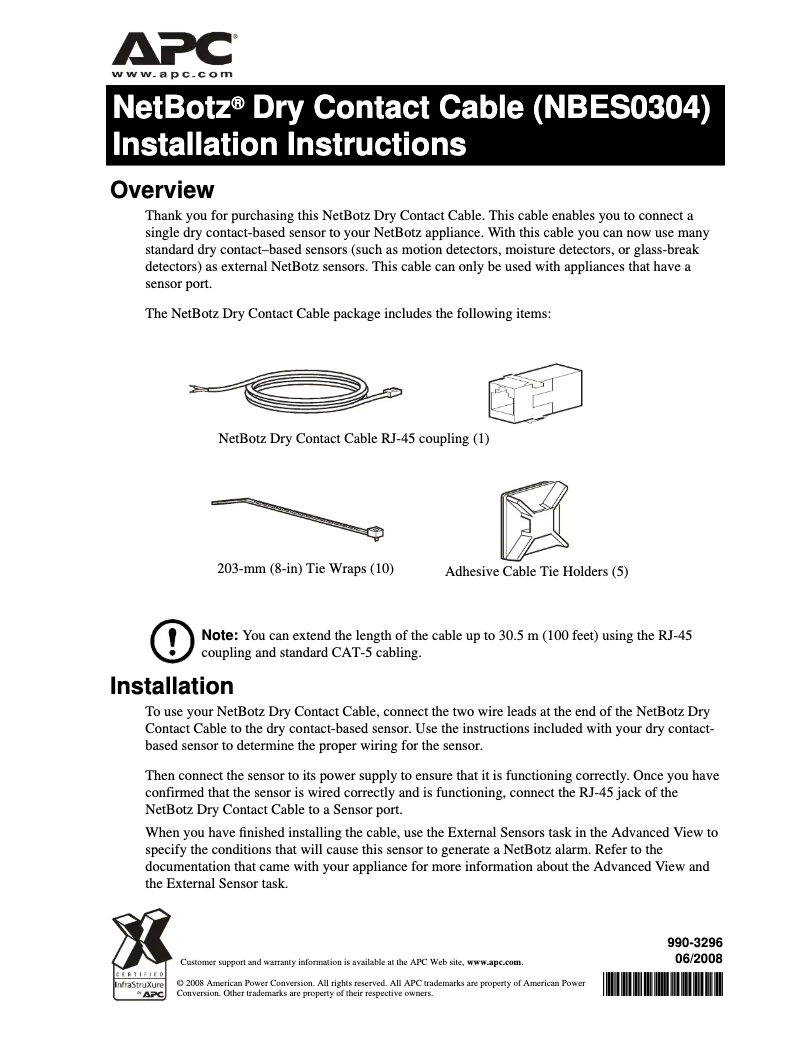 APC®
www.apc.com

NetBotz® Dry Contact Cable (NBES0304) Installation Instructions

Overview

Thank you for purchasing this NetBotz Dry Contact Cable. This cable enables you to connect a single dry contact-based sensor to your NetBotz appliance. With this cable you can now use many standard dry contact–based sensors (such as motion detectors, moisture detectors, or glass-break detectors) as external NetBotz sensors. This cable can only be used with appliances that have a sensor port.

The NetBotz Dry Contact Cable package includes the following items:

NetBotz Dry Contact Cable RJ-45 coupling (1)

203-mm (8-in) Tie Wraps (10)

Adhesive Cable Tie Holders (5)

Note: You can extend the length of the cable up to 30.5 m (100 feet) using the RJ-45 coupling and standard CAT-5 cabling.

Installation

To use your NetBotz Dry Contact Cable, connect the two wire leads at the end of the NetBotz Dry Contact Cable to the dry contact-based sensor. Use the instructions included with your dry contact-based sensor to determine the proper wiring for the sensor.

Then connect the sensor to its power supply to ensure that it is functioning correctly. Once you have confirmed that the sensor is wired correctly and is functioning, connect the RJ-45 jack of the NetBotz Dry Contact Cable to a Sensor port.

When you have finished installing the cable, use the External Sensors task in the Advanced View to specify the conditions that will cause this sensor to generate a NetBotz alarm. Refer to the documentation that came with your appliance for more information about the Advanced View and the External Sensor task.

CERTIFIED InfraStruXure by APC

Customer support and warranty information is available at the APC Web site, www.apc.com.

© 2008 American Power Conversion. All rights reserved. All APC trademarks are property of American Power Conversion. Other trademarks are property of their respective owners.

990-3296
06/2008