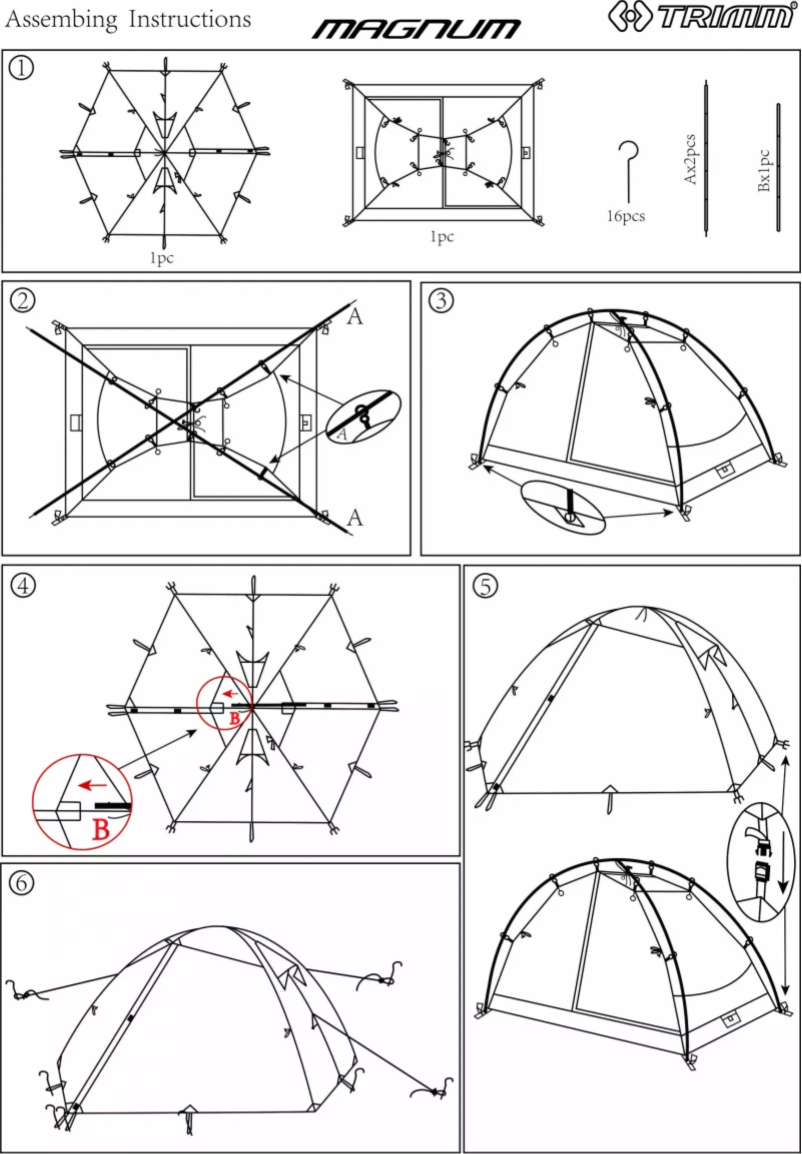 Assembing Instructions

MAGNUM

TRIMM®

①

1pc

1pc

16pcs

Ax2pcs

Bx1pc

②

A

A

A

③

④

B

B

⑤

⑥