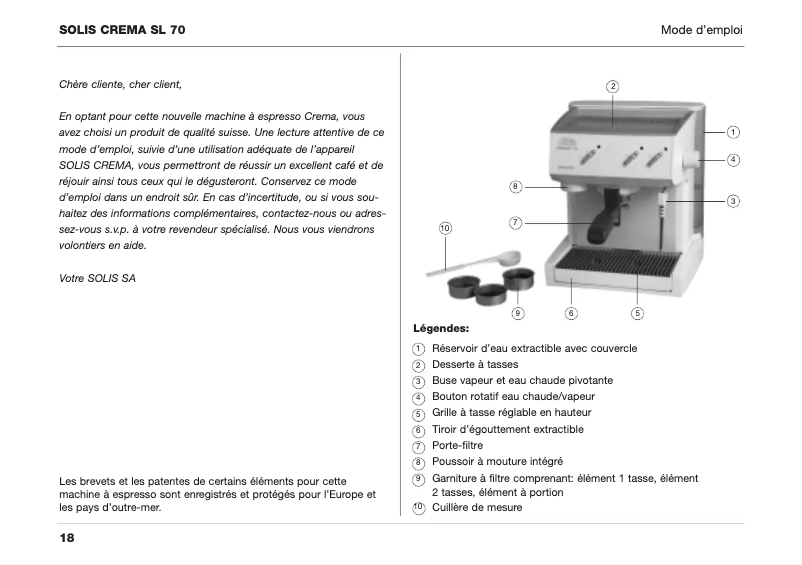 SOLIS CREMA SL 70

Mode d'emploi

Chère cliente, cher client,

En optant pour cette nouvelle machine à espresso Crema, vous avez choisi un produit de qualité suisse. Une lecture attentive de ce mode d'emploi, suivie d'une utilisation adéquate de l'appareil SOLIS CREMA, vous permettront de réussir un excellent café et de réjouir ainsi tous ceux qui le dégusteront. Conservez ce mode d'emploi dans un endroit sûr. En cas d'incertitude, ou si vous souhaitez des informations complémentaires, contactez-nous ou adressez-vous s.v.p. à votre revendeur spécialisé. Nous vous viendrons volontiers en aide.

Votre SOLIS SA

Les brevets et les patentes de certains éléments pour cette machine à espresso sont enregistrés et protégés pour l'Europe et les pays d'outre-mer.

2
1
4
8
3
7
10
9
6
5

Légendes:

1 Réservoir d'eau extractible avec couvercle
2 Desserte à tasses
3 Buse vapeur et eau chaude pivotante
4 Bouton rotatif eau chaude/vapeur
5 Grille à tasse réglable en hauteur
6 Tiroir d'égouttement extractible
7 Porte-filtre
8 Poussoir à mouture intégré
9 Garniture à filtre comprenant: élément 1 tasse, élément 2 tasses, élément à portion
10 Cuillère de mesure

18