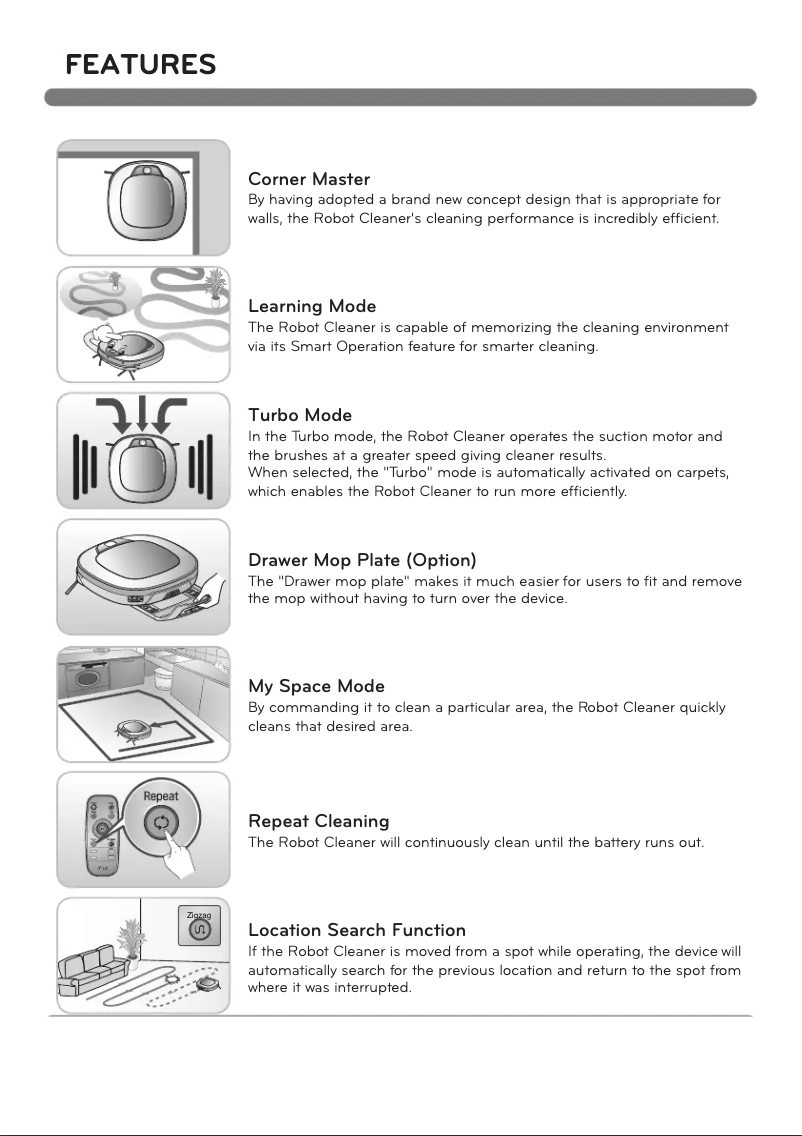 FEATURES

Corner Master
By having adopted a brand new concept design that is appropriate for walls, the Robot Cleaner's cleaning performance is incredibly efficient.

Learning Mode
The Robot Cleaner is capable of memorizing the cleaning environment via its Smart Operation feature for smarter cleaning.

Turbo Mode
In the Turbo mode, the Robot Cleaner operates the suction motor and the brushes at a greater speed giving cleaner results.
When selected, the "Turbo" mode is automatically activated on carpets, which enables the Robot Cleaner to run more efficiently.

Drawer Mop Plate (Option)
The "Drawer mop plate" makes it much easier for users to fit and remove the mop without having to turn over the device.

My Space Mode
By commanding it to clean a particular area, the Robot Cleaner quickly cleans that desired area.

Repeat

Repeat Cleaning
The Robot Cleaner will continuously clean until the battery runs out.

Zigzag

Location Search Function
If the Robot Cleaner is moved from a spot while operating, the device will automatically search for the previous location and return to the spot from where it was interrupted.