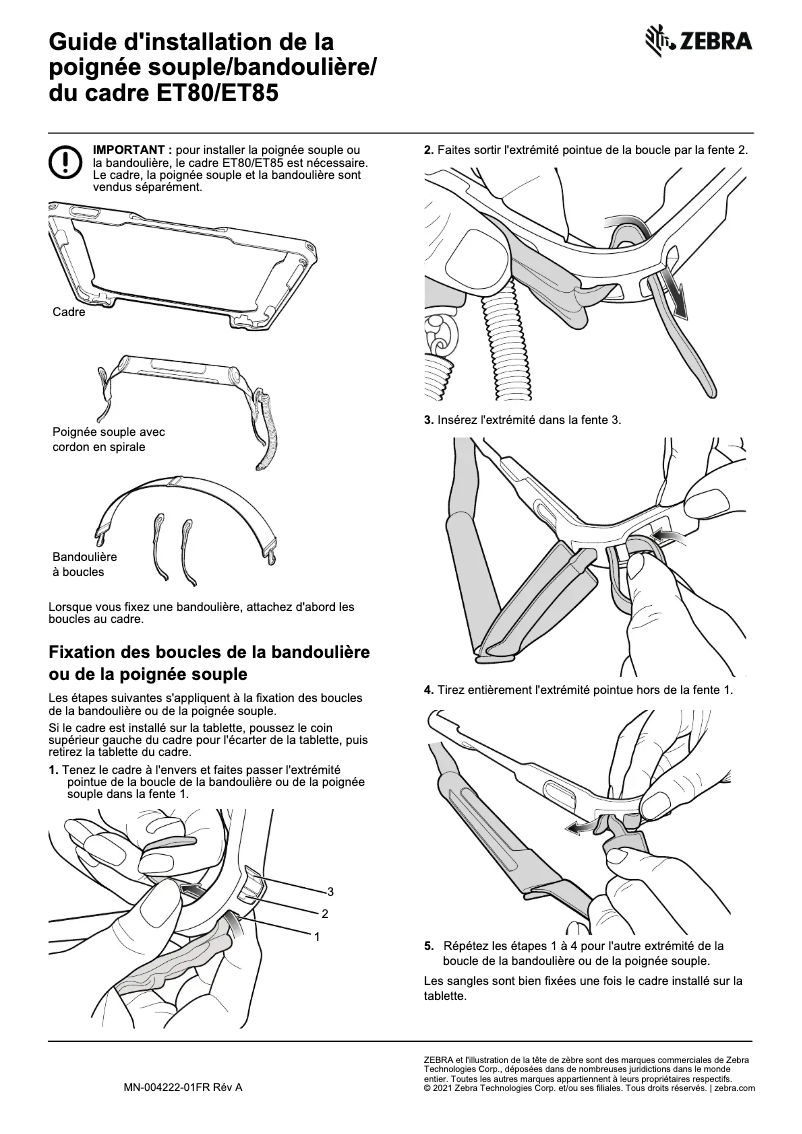 Guide d'installation de la poignée souple/bandoulière/ du cadre ET80/ET85

ZEBRA

IMPORTANT : pour installer la poignée souple ou la bandoulière, le cadre ET80/ET85 est nécessaire. Le cadre, la poignée souple et la bandoulière sont vendus séparément.

Cadre

Poignée souple avec cordon en spirale

Bandoulière à boucles

Lorsque vous fixez une bandoulière, attachez d'abord les boucles au cadre.

Fixation des boucles de la bandoulière ou de la poignée souple

Les étapes suivantes s'appliquent à la fixation des boucles de la bandoulière ou de la poignée souple.

Si le cadre est installé sur la tablette, poussez le coin supérieur gauche du cadre pour l'écarter de la tablette, puis retirez la tablette du cadre.

1. Tenez le cadre à l'envers et faites passer l'extrémité pointue de la boucle de la bandoulière ou de la poignée souple dans la fente 1.

3
2
1

2. Faites sortir l'extrémité pointue de la boucle par la fente 2.

3. Insérez l'extrémité dans la fente 3.

4. Tirez entièrement l'extrémité pointue hors de la fente 1.

5. Répétez les étapes 1 à 4 pour l'autre extrémité de la boucle de la bandoulière ou de la poignée souple.

Les sangles sont bien fixées une fois le cadre installé sur la tablette.

MN-004222-01FR Rév A

ZEBRA et l'illustration de la tête de zèbre sont des marques commerciales de Zebra Technologies Corp., déposées dans de nombreuses juridictions dans le monde entier. Toutes les autres marques appartiennent à leurs propriétaires respectifs. © 2021 Zebra Technologies Corp. et/ou ses filiales. Tous droits réservés. | zebra.com