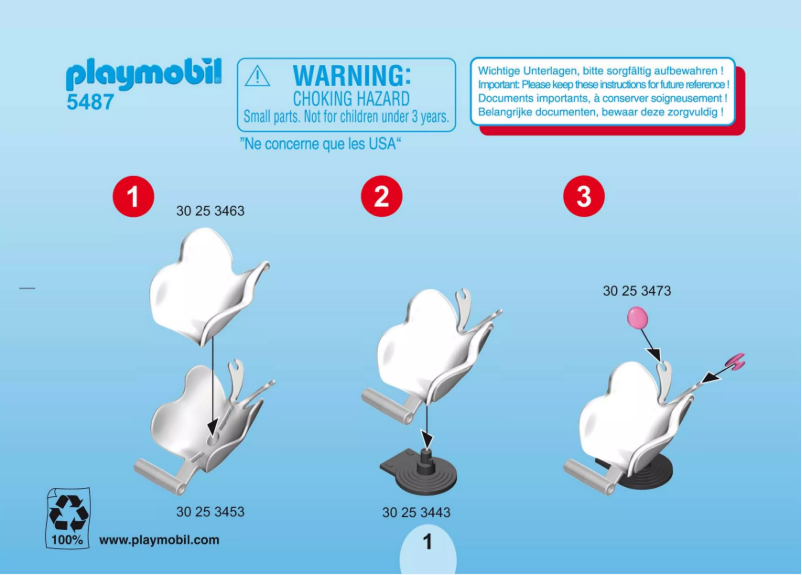 playmobil
5487

WARNING:
CHOKING HAZARD
Small parts. Not for children under 3 years.

"Ne concerne que les USA"

Wichtige Unterlagen, bitte sorgfältig aufbewahren !
Important: Please keep these instructions for future reference !
Documents importants, à conserver soigneusement !
Belangrijke documenten, bewaar deze zorgvuldig !

1
30 25 3463
30 25 3453

2
30 25 3443

3
30 25 3473

100%
www.playmobil.com

1