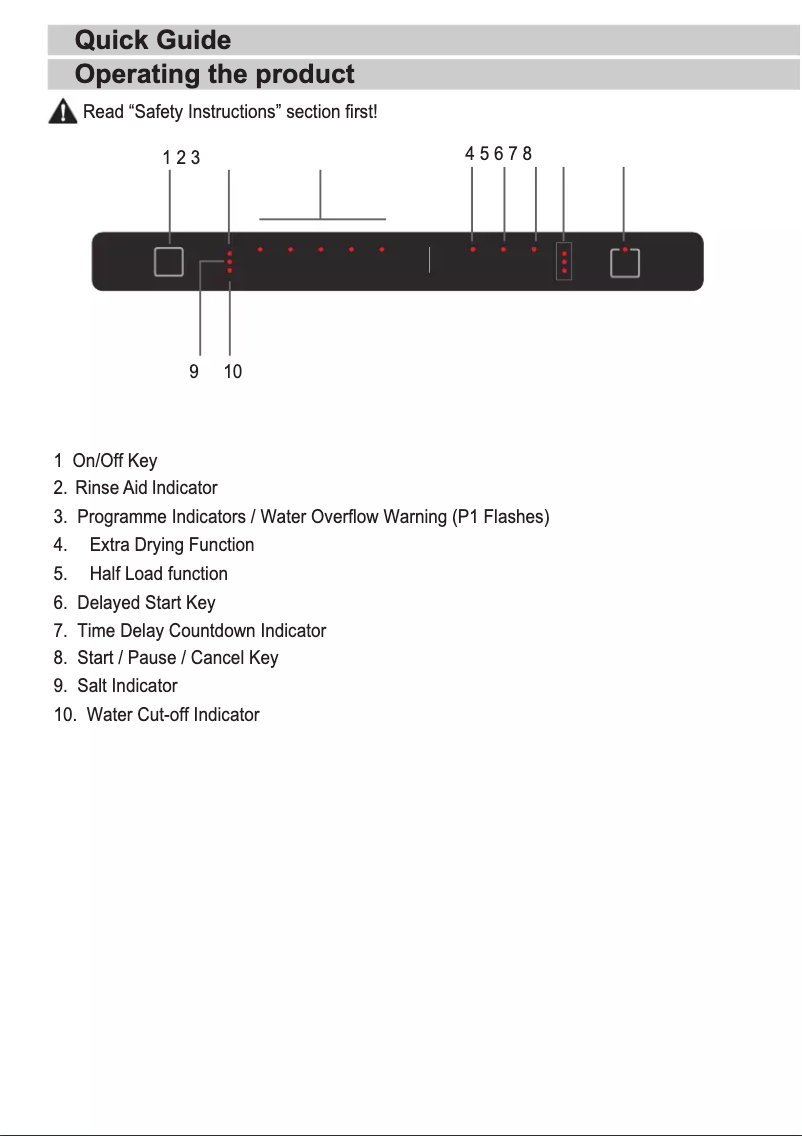 Quick Guide

Operating the product

Read “Safety Instructions” section first!

1 2 3

4 5 6 7 8

9 10

1 On/Off Key
2. Rinse Aid Indicator
3. Programme Indicators / Water Overflow Warning (P1 Flashes)
4. Extra Drying Function
5. Half Load function
6. Delayed Start Key
7. Time Delay Countdown Indicator
8. Start / Pause / Cancel Key
9. Salt Indicator
10. Water Cut-off Indicator