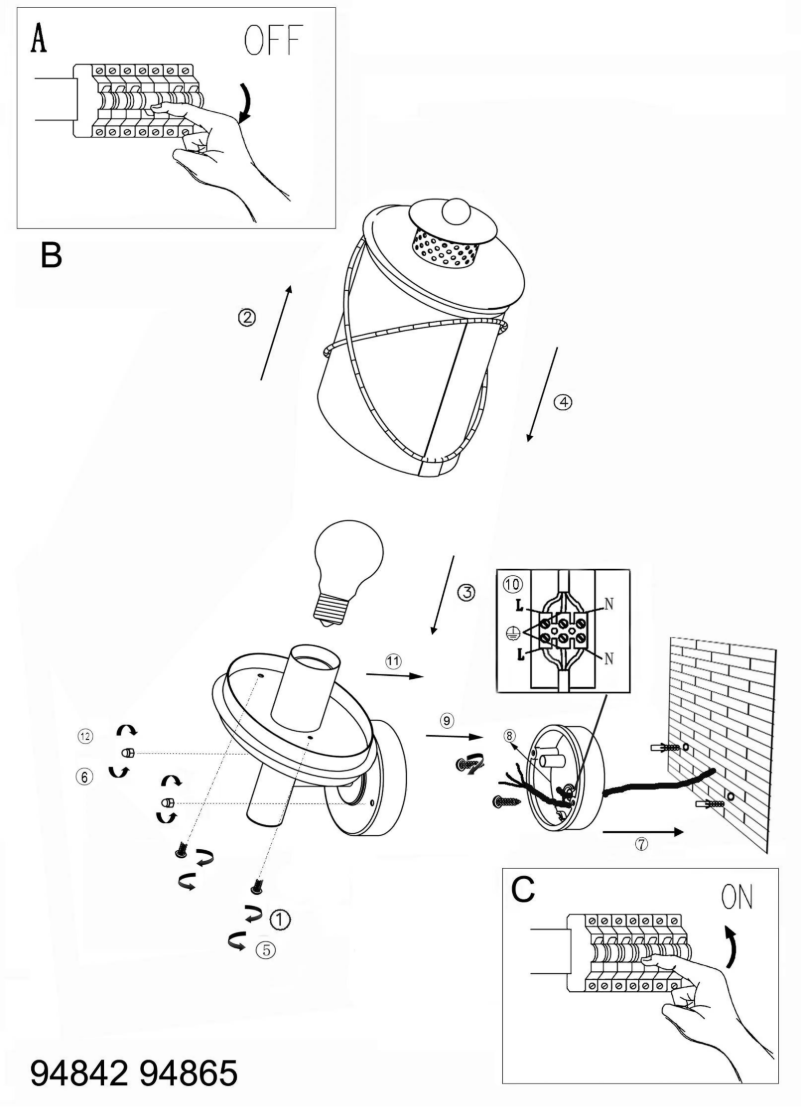 A OFF

B

②

④

③

⑩

L

N

L

N

⑪

⑨

⑧

⑫

⑥

⑦

①

⑤

C ON

94842 94865