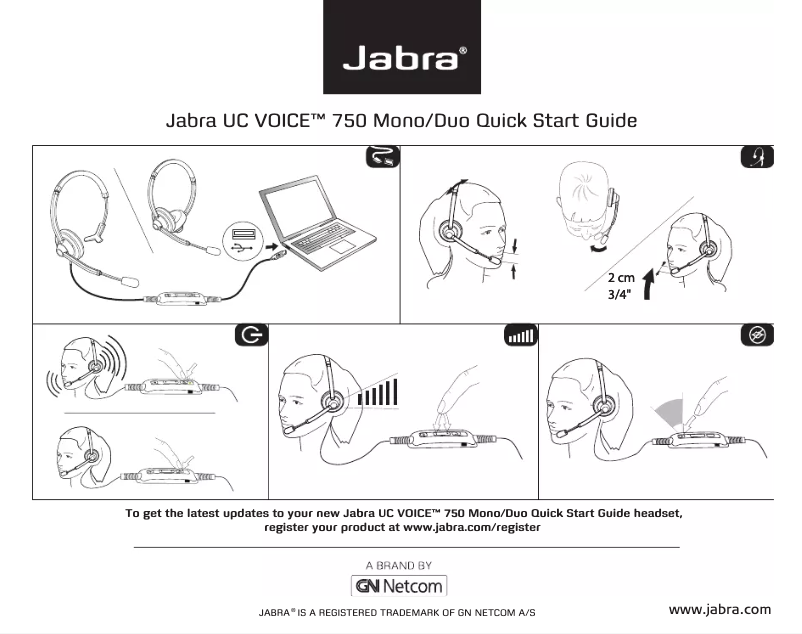 Jabra®

Jabra UC VOICE™ 750 Mono/Duo Quick Start Guide

2 cm
3/4"

To get the latest updates to your new Jabra UC VOICE™ 750 Mono/Duo Quick Start Guide headset, register your product at www.jabra.com/register

A BRAND BY

GN Netcom

JABRA® IS A REGISTERED TRADEMARK OF GN NETCOM A/S

www.jabra.com