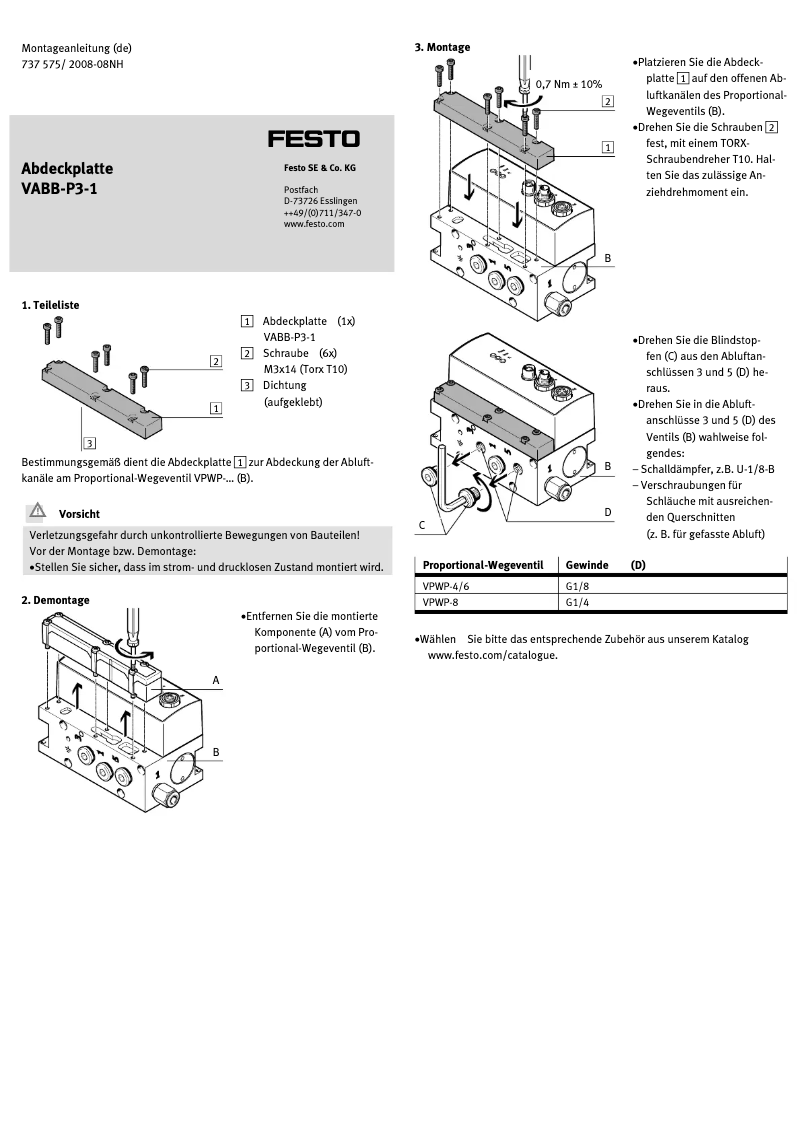 Montageanleitung (de)
737 575/ 2008-08NH

FESTO

Abdeckplatte
VABB-P3-1

Festo SE & Co. KG

Postfach
D-73726 Esslingen
++49/(0)711/347-0
www.festo.com

1. Teileliste

2

1

3

1 Abdeckplatte (1x) VABB-P3-1
2 Schraube (6x) M3x14 (Torx T10)
3 Dichtung (aufgeklebt)

Bestimmungsgemäß dient die Abdeckplatte 1 zur Abdeckung der Abluftkanäle am Proportional-Wegeventil VPWP-... (B).

Vorsicht

Verletzungsgefahr durch unkontrollierte Bewegungen von Bauteilen!
Vor der Montage bzw. Demontage:
•Stellen Sie sicher, dass im strom- und drucklosen Zustand montiert wird.

2. Demontage

A

B

•Entfernen Sie die montierte Komponente (A) vom Proportional-Wegeventil (B).

3. Montage

0,7 Nm ± 10%

2

1

B

•Platzieren Sie die Abdeckplatte 1 auf den offenen Abluftkanälen des Proportional-Wegeventils (B).
•Drehen Sie die Schrauben 2 fest, mit einem TORX-Schraubendreher T10. Halten Sie das zulässige Anziehdrehmoment ein.

B

C

D

•Drehen Sie die Blindstopfen (C) aus den Abluftanschlüssen 3 und 5 (D) heraus.
•Drehen Sie in die Abluftanschlüsse 3 und 5 (D) des Ventils (B) wahlweise folgendes:
– Schalldämpfer, z.B. U-1/8-B
– Verschraubungen für Schläuche mit ausreichenden Querschnitten (z. B. für gefasste Abluft)

| Proportional-Wegeventil | Gewinde (D) |
|---|---|
| VPWP-4/6 | G1/8 |
| VPWP-8 | G1/4 |

•Wählen Sie bitte das entsprechende Zubehör aus unserem Katalog www.festo.com/catalogue.