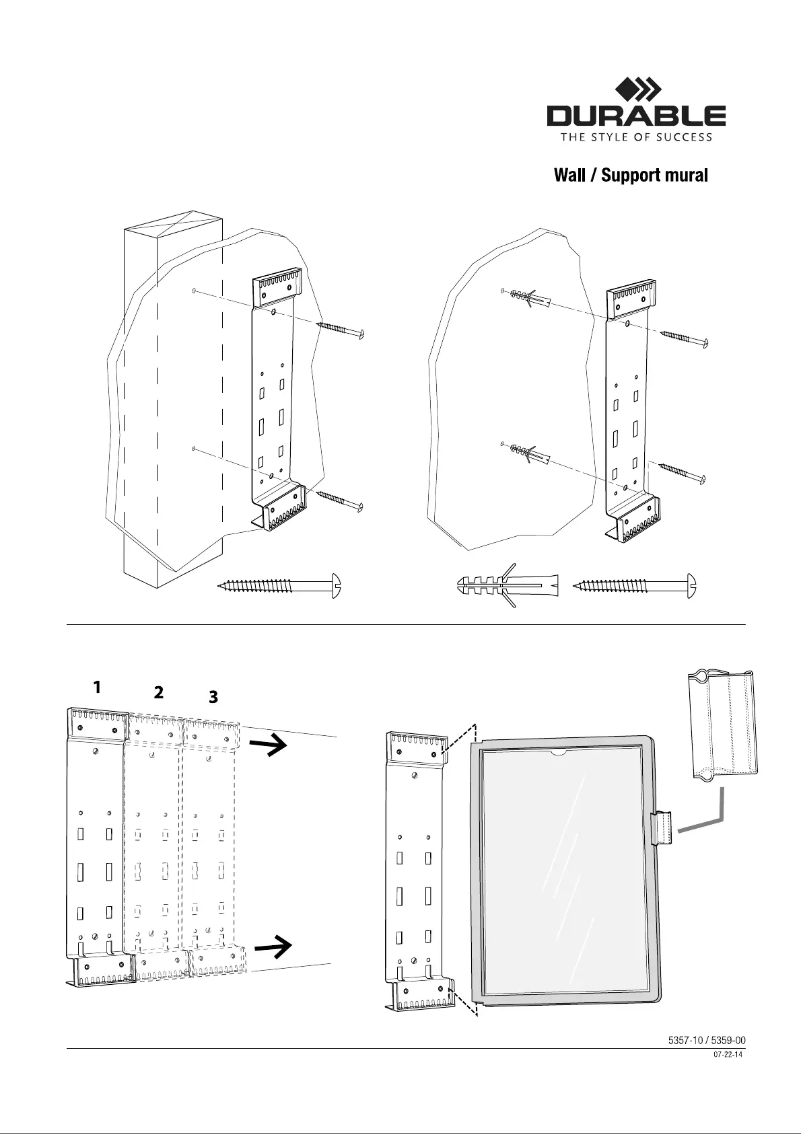 DURABLE
THE STYLE OF SUCCESS

Wall / Support mural

1 2 3

5357-10 / 5359-00
07-22-14