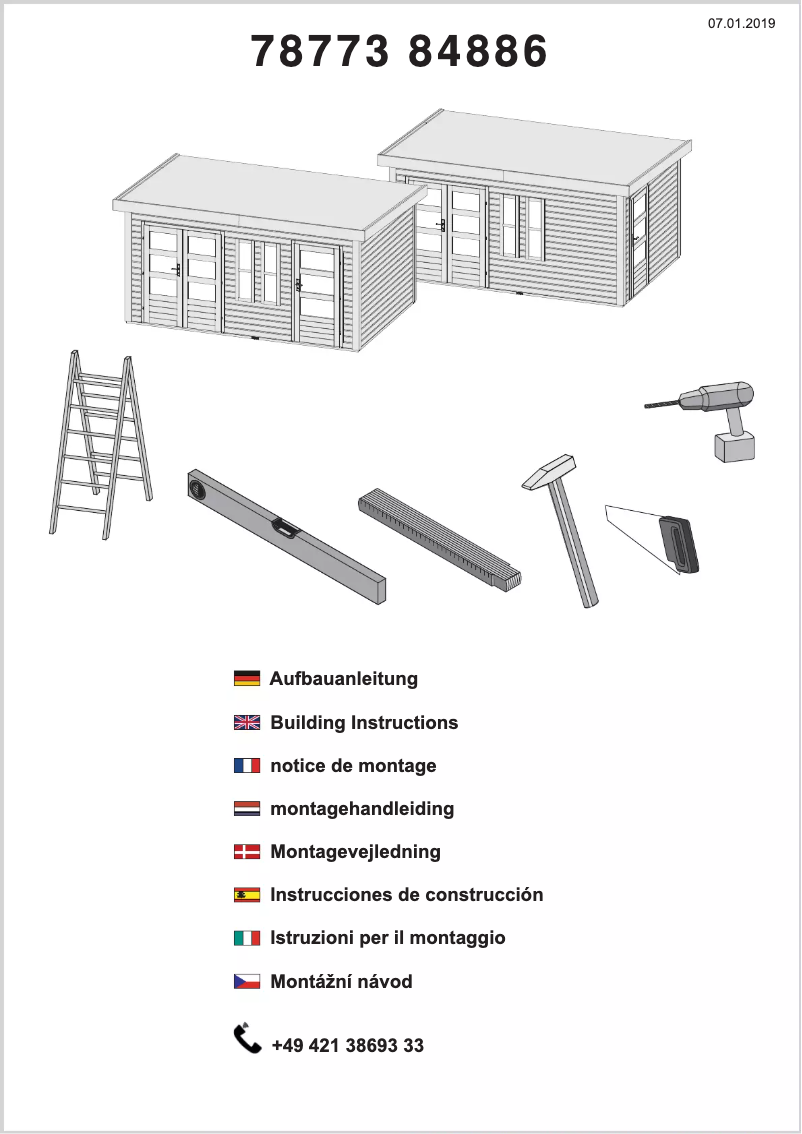 07.01.2019

78773 84886

Aufbauanleitung

Building Instructions

notice de montage

montagehandleiding

Montagevejledning

Instrucciones de construcción

Istruzioni per il montaggio

Montážní návod

+49 421 38693 33