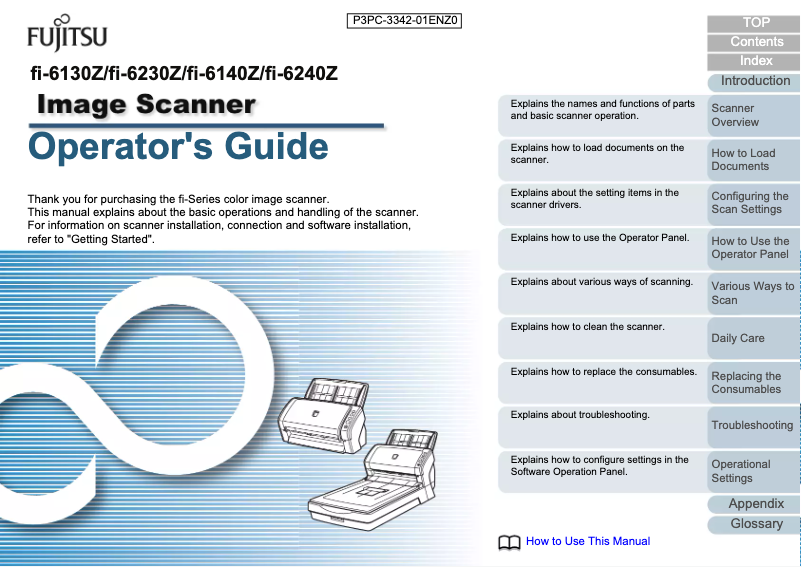 FUJITSU

P3PC-3342-01ENZ0

fi-6130Z/fi-6230Z/fi-6140Z/fi-6240Z

Image Scanner

Operator's Guide

Thank you for purchasing the fi-Series color image scanner.
This manual explains about the basic operations and handling of the scanner.
For information on scanner installation, connection and software installation, refer to "Getting Started".

TOP
Contents
Index
Introduction

Explains the names and functions of parts and basic scanner operation.
Scanner Overview

Explains how to load documents on the scanner.
How to Load Documents

Explains about the setting items in the scanner drivers.
Configuring the Scan Settings

Explains how to use the Operator Panel.
How to Use the Operator Panel

Explains about various ways of scanning.
Various Ways to Scan

Explains how to clean the scanner.
Daily Care

Explains how to replace the consumables.
Replacing the Consumables

Explains about troubleshooting.
Troubleshooting

Explains how to configure settings in the Software Operation Panel.
Operational Settings

Appendix
Glossary

How to Use This Manual