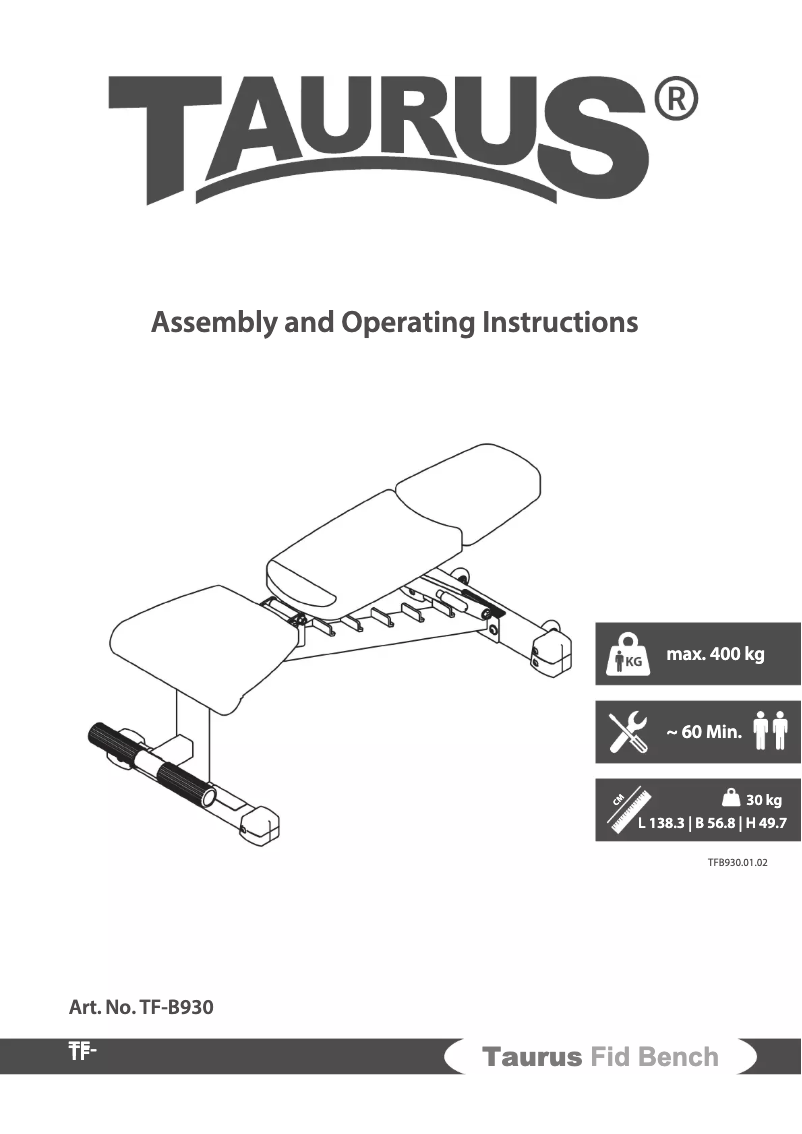 TAURUS®

Assembly and Operating Instructions

KG max. 400 kg

~ 60 Min.

CM 30 kg
L 138.3 | B 56.8 | H 49.7

TFB930.01.02

Art. No. TF-B930

TF-

Taurus Fid Bench