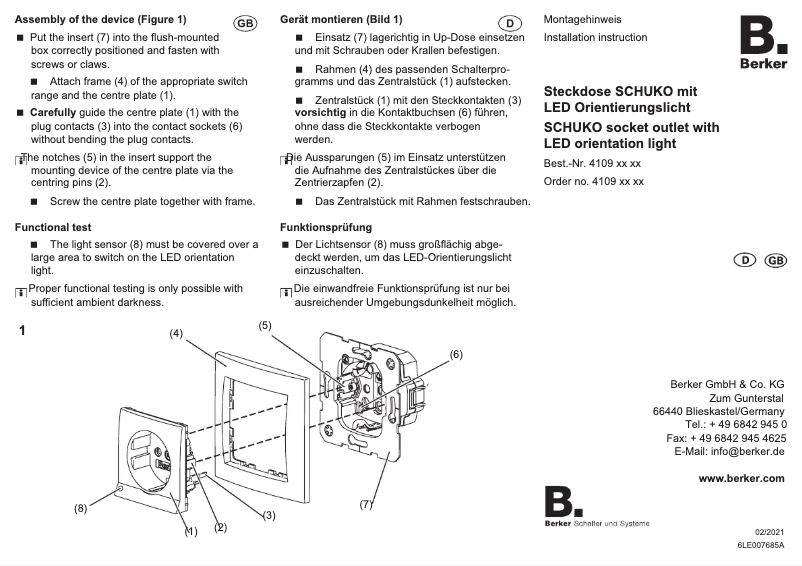 Assembly of the device (Figure 1)

GB

■ Put the insert (7) into the flush-mounted box correctly positioned and fasten with screws or claws.

■ Attach frame (4) of the appropriate switch range and the centre plate (1).

■ **Carefully** guide the centre plate (1) with the plug contacts (3) into the contact sockets (6) without bending the plug contacts.

The notches (5) in the insert support the mounting device of the centre plate via the centring pins (2).

■ Screw the centre plate together with frame.

Functional test

■ The light sensor (8) must be covered over a large area to switch on the LED orientation light.

Proper functional testing is only possible with sufficient ambient darkness.

Gerät montieren (Bild 1)

D

■ Einsatz (7) lagerichtig in Up-Dose einsetzen und mit Schrauben oder Krallen befestigen.

■ Rahmen (4) des passenden Schalterprogramms und das Zentralstück (1) aufstecken.

■ Zentralstück (1) mit den Steckkontakten (3) **vorsichtig** in die Kontaktbuchsen (6) führen, ohne dass die Steckkontakte verbogen werden.

Die Aussparungen (5) im Einsatz unterstützen die Aufnahme des Zentralstückes über die Zentrierzapfen (2).

■ Das Zentralstück mit Rahmen festschrauben.

Funktionsprüfung

■ Der Lichtsensor (8) muss großflächig abgedeckt werden, um das LED-Orientierungslicht einzuschalten.

Die einwandfreie Funktionsprüfung ist nur bei ausreichender Umgebungsdunkelheit möglich.

Montagehinweis
Installation instruction

B.
Berker

Steckdose SCHUKO mit LED Orientierungslicht
SCHUKO socket outlet with LED orientation light
Best.-Nr. 4109 xx xx
Order no. 4109 xx xx

D GB

1

(4)
(5)
(6)
(8)
(1)
(2)
(3)
(7)

Berker GmbH & Co. KG
Zum Gunterstal
66440 Blieskastel/Germany
Tel.: + 49 6842 945 0
Fax: + 49 6842 945 4625
E-Mail: info@berker.de

www.berker.com

B.
Berker Schalter und Systeme

02/2021
6LE007685A