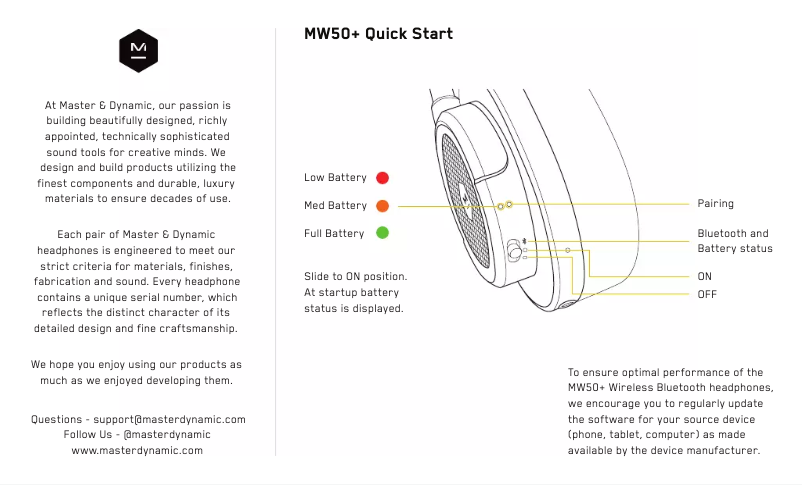 At Master & Dynamic, our passion is building beautifully designed, richly appointed, technically sophisticated sound tools for creative minds. We design and build products utilizing the finest components and durable, luxury materials to ensure decades of use.

Each pair of Master & Dynamic headphones is engineered to meet our strict criteria for materials, finishes, fabrication and sound. Every headphone contains a unique serial number, which reflects the distinct character of its detailed design and fine craftsmanship.

We hope you enjoy using our products as much as we enjoyed developing them.

Questions - support@masterdynamic.com
Follow Us - @masterdynamic
www.masterdynamic.com

MW50+ Quick Start

Low Battery
Med Battery
Full Battery

Slide to ON position. At startup battery status is displayed.

Pairing
Bluetooth and Battery status
ON
OFF

To ensure optimal performance of the MW50+ Wireless Bluetooth headphones, we encourage you to regularly update the software for your source device (phone, tablet, computer) as made available by the device manufacturer.