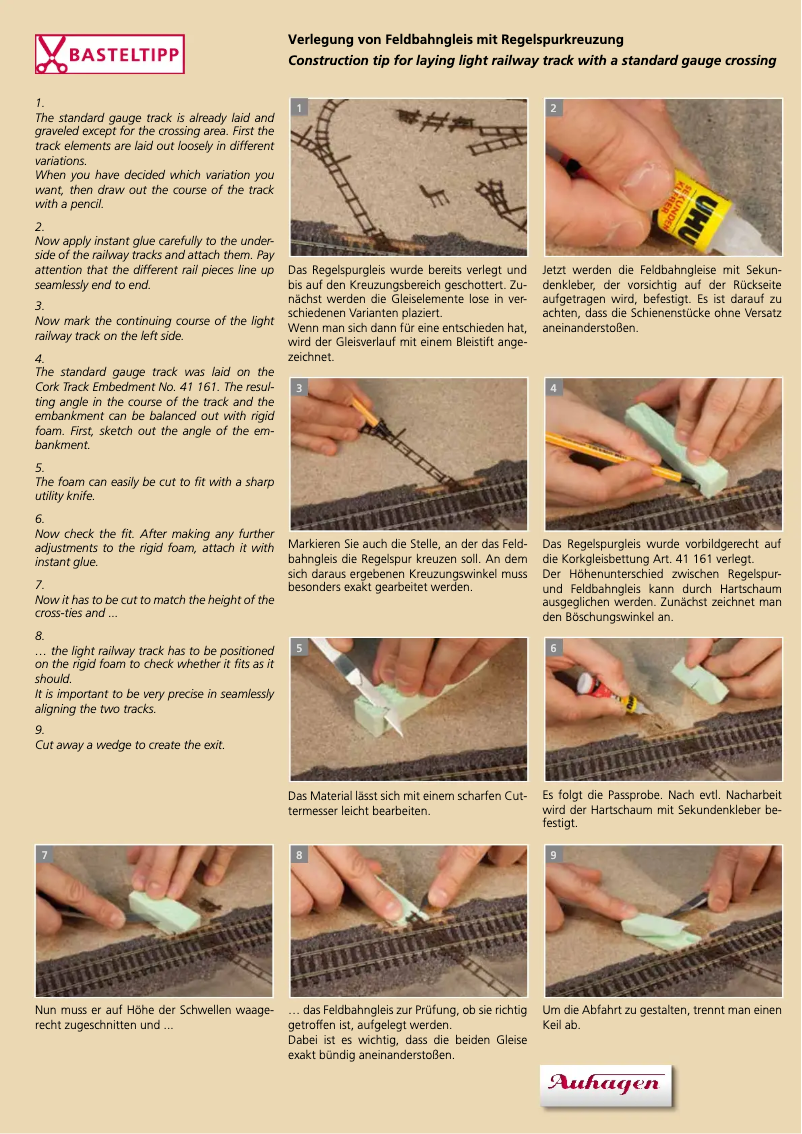 BASTELTIPP

Verlegung von Feldbahngleis mit Regelspurkreuzung
Construction tip for laying light railway track with a standard gauge crossing

1.
The standard gauge track is already laid and graveled except for the crossing area. First the track elements are laid out loosely in different variations.
When you have decided which variation you want, then draw out the course of the track with a pencil.

2.
Now apply instant glue carefully to the underside of the railway tracks and attach them. Pay attention that the different rail pieces line up seamlessly end to end.

3.
Now mark the continuing course of the light railway track on the left side.

4.
The standard gauge track was laid on the Cork Track Embedment No. 41 161. The resulting angle in the course of the track and the embankment can be balanced out with rigid foam. First, sketch out the angle of the embankment.

5.
The foam can easily be cut to fit with a sharp utility knife.

6.
Now check the fit. After making any further adjustments to the rigid foam, attach it with instant glue.

7.
Now it has to be cut to match the height of the cross-ties and ...

8.
... the light railway track has to be positioned on the rigid foam to check whether it fits as it should.
It is important to be very precise in seamlessly aligning the two tracks.

9.
Cut away a wedge to create the exit.

1

Das Regelspurgleis wurde bereits verlegt und bis auf den Kreuzungsbereich geschottert. Zunächst werden die Gleiselemente lose in verschiedenen Varianten plaziert.
Wenn man sich dann für eine entschieden hat, wird der Gleisverlauf mit einem Bleistift angezeichnet.

2

UHU SEKUNDEN KLEBER

Jetzt werden die Feldbahngleise mit Sekundenkleber, der vorsichtig auf der Rückseite aufgetragen wird, befestigt. Es ist darauf zu achten, dass die Schienenstücke ohne Versatz aneinanderstoßen.

3

Markieren Sie auch die Stelle, an der das Feldbahngleis die Regelspur kreuzen soll. An dem sich daraus ergebenen Kreuzungswinkel muss besonders exakt gearbeitet werden.

4

Das Regelspurgleis wurde vorbildgerecht auf die Korkgleisbettung Art. 41 161 verlegt.
Der Höhenunterschied zwischen Regelspur- und Feldbahngleis kann durch Hartschaum ausgeglichen werden. Zunächst zeichnet man den Böschungswinkel an.

5

Das Material lässt sich mit einem scharfen Cuttermesser leicht bearbeiten.

6

Es folgt die Passprobe. Nach evtl. Nacharbeit wird der Hartschaum mit Sekundenkleber befestigt.

7

Nun muss er auf Höhe der Schwellen waagerecht zugeschnitten und ...

8

... das Feldbahngleis zur Prüfung, ob sie richtig getroffen ist, aufgelegt werden.
Dabei ist es wichtig, dass die beiden Gleise exakt bündig aneinanderstoßen.

9

Um die Abfahrt zu gestalten, trennt man einen Keil ab.

Auhagen