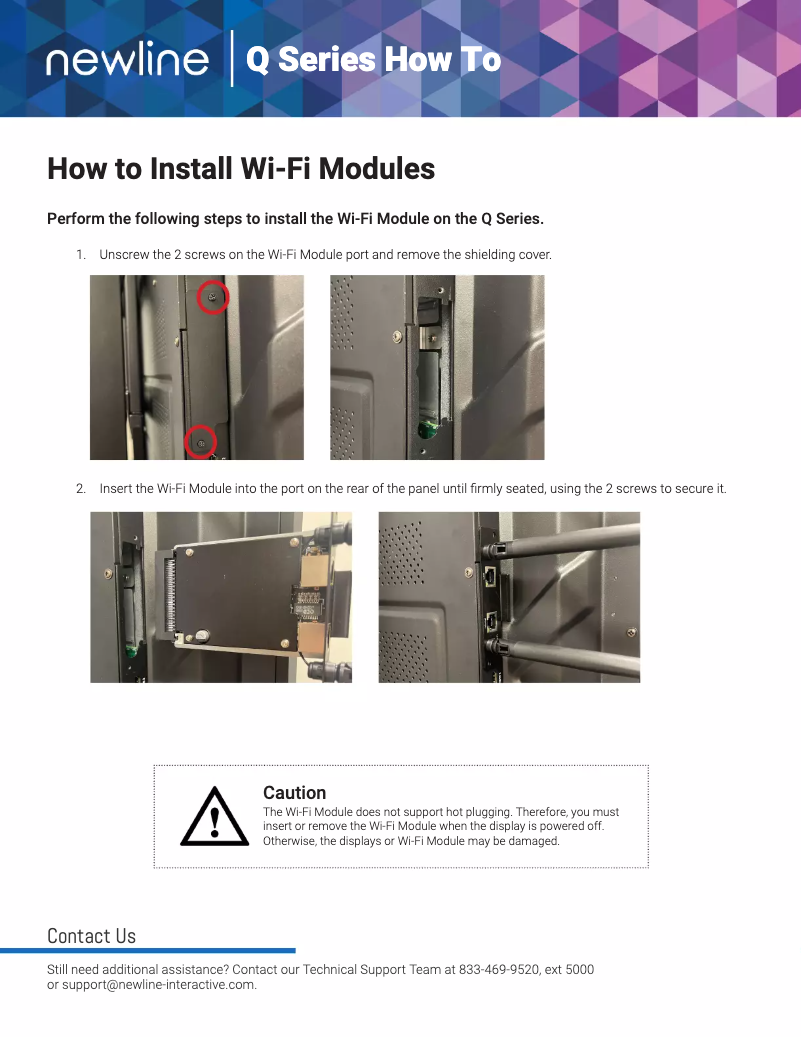 newline | Q Series How To

How to Install Wi-Fi Modules

Perform the following steps to install the Wi-Fi Module on the Q Series.

1. Unscrew the 2 screws on the Wi-Fi Module port and remove the shielding cover.

2. Insert the Wi-Fi Module into the port on the rear of the panel until firmly seated, using the 2 screws to secure it.

Caution
The Wi-Fi Module does not support hot plugging. Therefore, you must insert or remove the Wi-Fi Module when the display is powered off. Otherwise, the displays or Wi-Fi Module may be damaged.

Contact Us

Still need additional assistance? Contact our Technical Support Team at 833-469-9520, ext 5000 or support@newline-interactive.com.