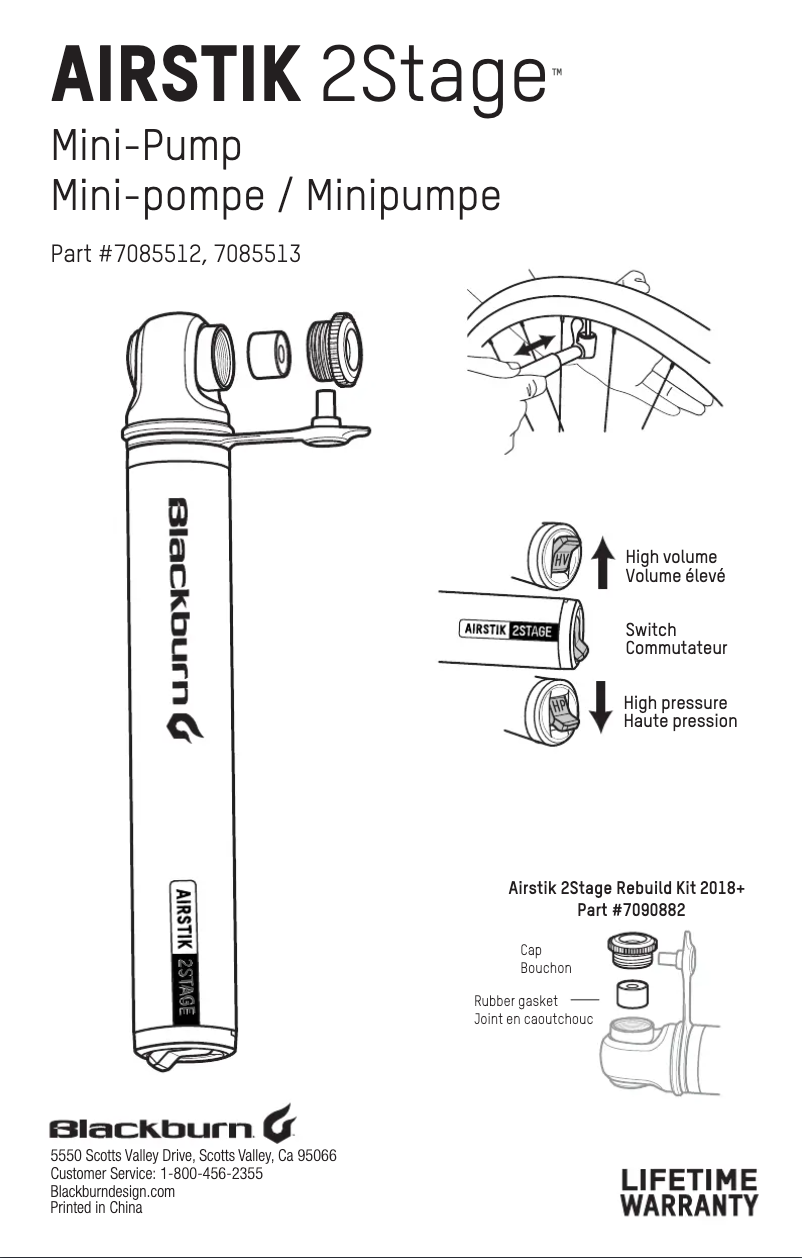 AIRSTIK 2Stage™

Mini-Pump
Mini-pompe / Minipumpe

Part #7085512, 7085513

Blackburn

AIRSTIK 2STAGE

HV

High volume
Volume élevé

AIRSTIK 2STAGE

Switch
Commutateur

HP

High pressure
Haute pression

Airstik 2Stage Rebuild Kit 2018+
Part #7090882

Cap
Bouchon

Rubber gasket
Joint en caoutchouc

Blackburn

5550 Scotts Valley Drive, Scotts Valley, Ca 95066
Customer Service: 1-800-456-2355
Blackburndesign.com
Printed in China

LIFETIME WARRANTY